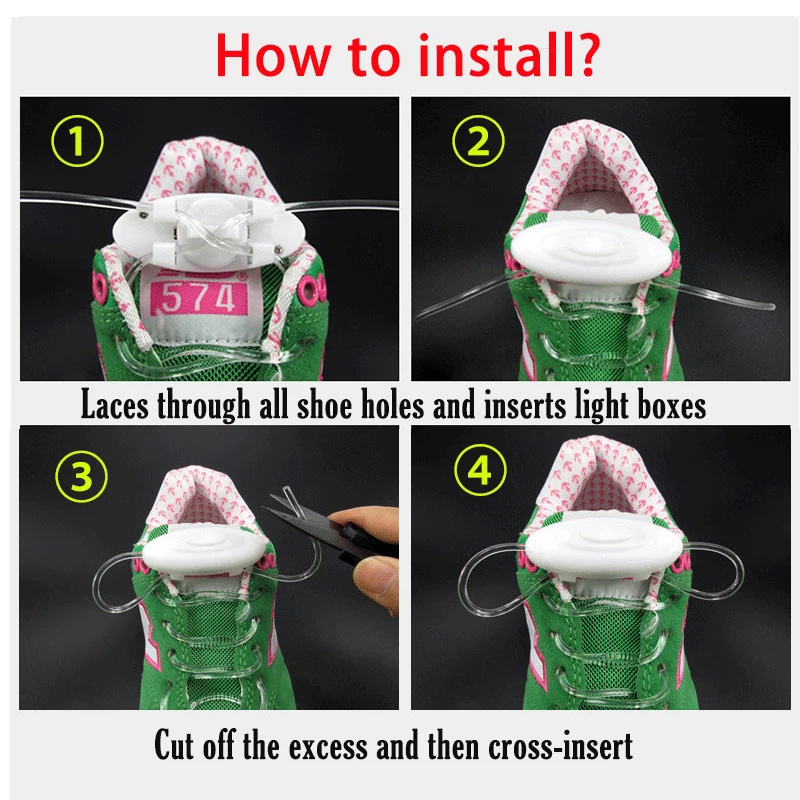 How to install?

①

574

②

Laces through all shoe holes and inserts light boxes

③

④

Cut off the excess and then cross-insert