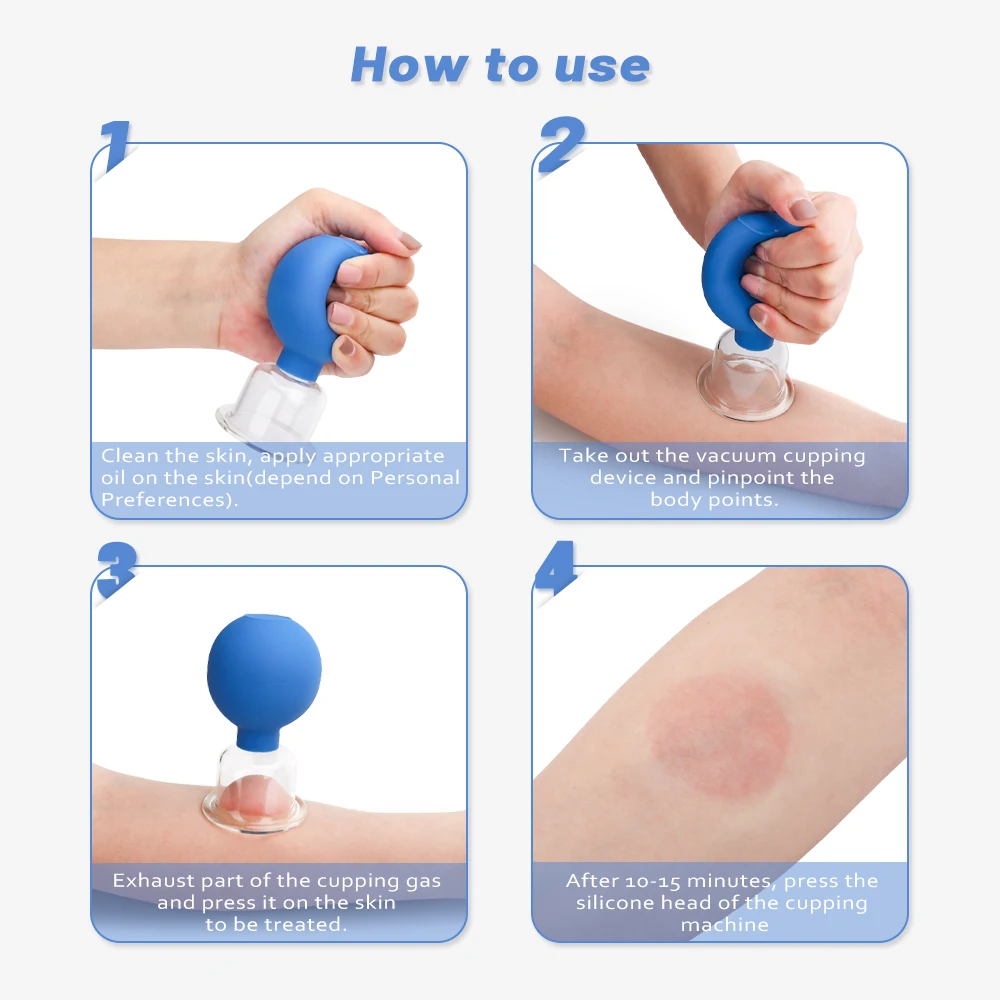 How to use

1

Clean the skin, apply appropriate oil on the skin(depend on Personal Preferences).

2

Take out the vacuum cupping device and pinpoint the body points.

3

Exhaust part of the cupping gas and press it on the skin to be treated.

4

After 10-15 minutes, press the silicone head of the cupping machine