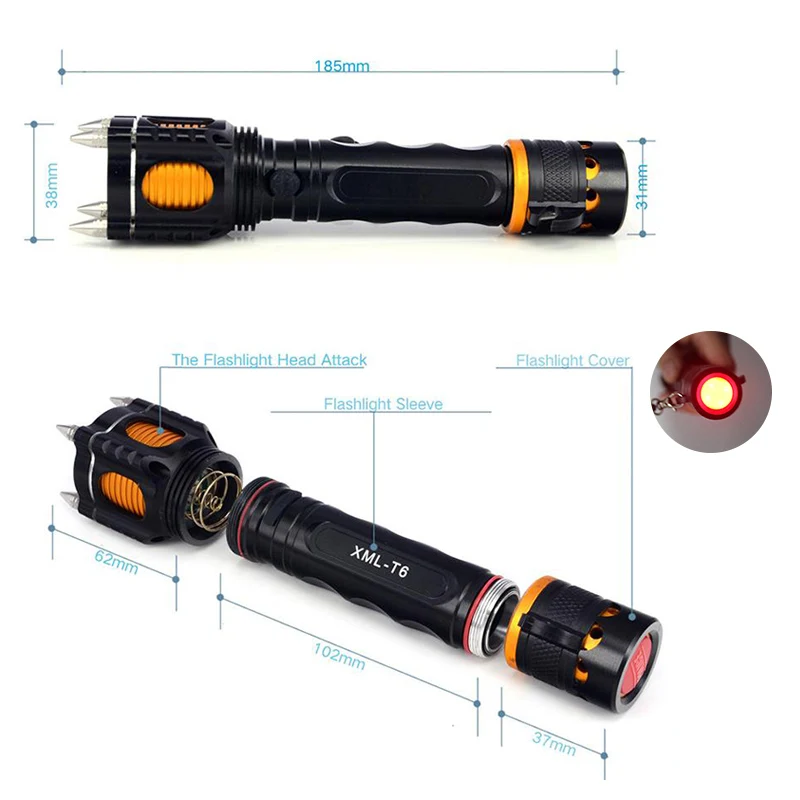 185mm

38mm

31mm

The Flashlight Head Attack

Flashlight Cover

Flashlight Sleeve

XML-T6

62mm

102mm

37mm