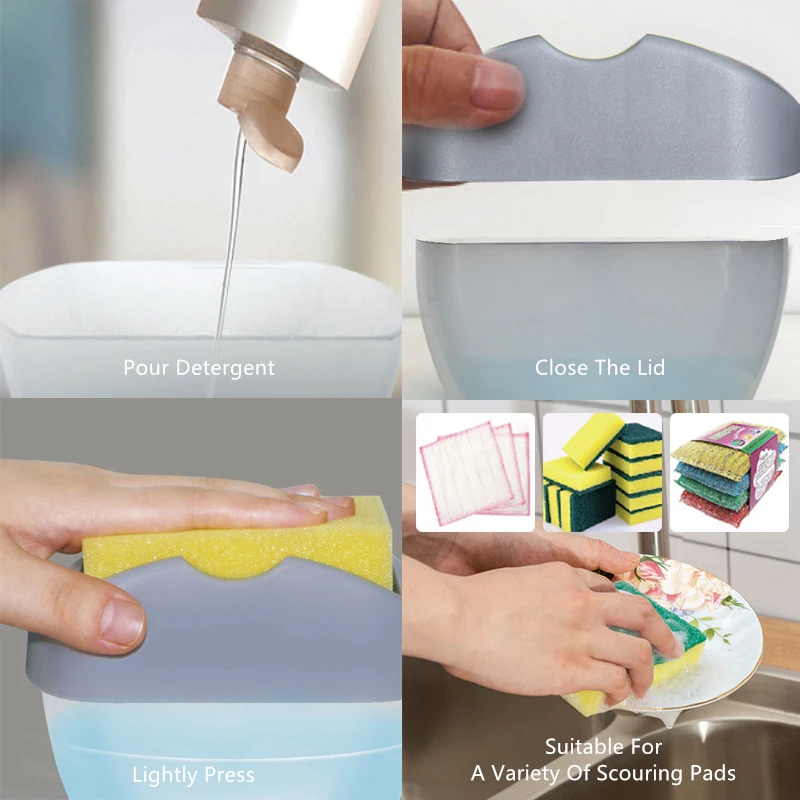 Pour Detergent

Close The Lid

Lightly Press

Suitable For
A Variety Of Scouring Pads