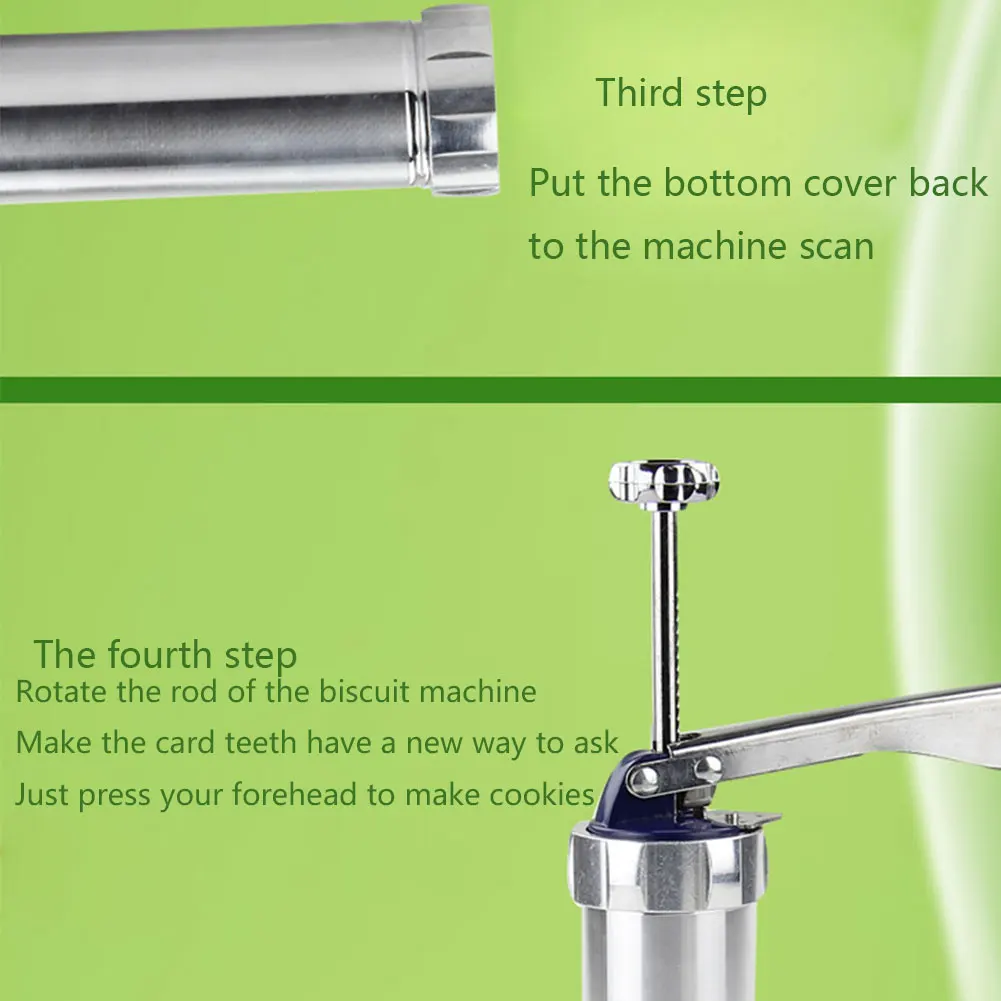 Third step

Put the bottom cover back to the machine scan

The fourth step
Rotate the rod of the biscuit machine
Make the card teeth have a new way to ask
Just press your forehead to make cookies