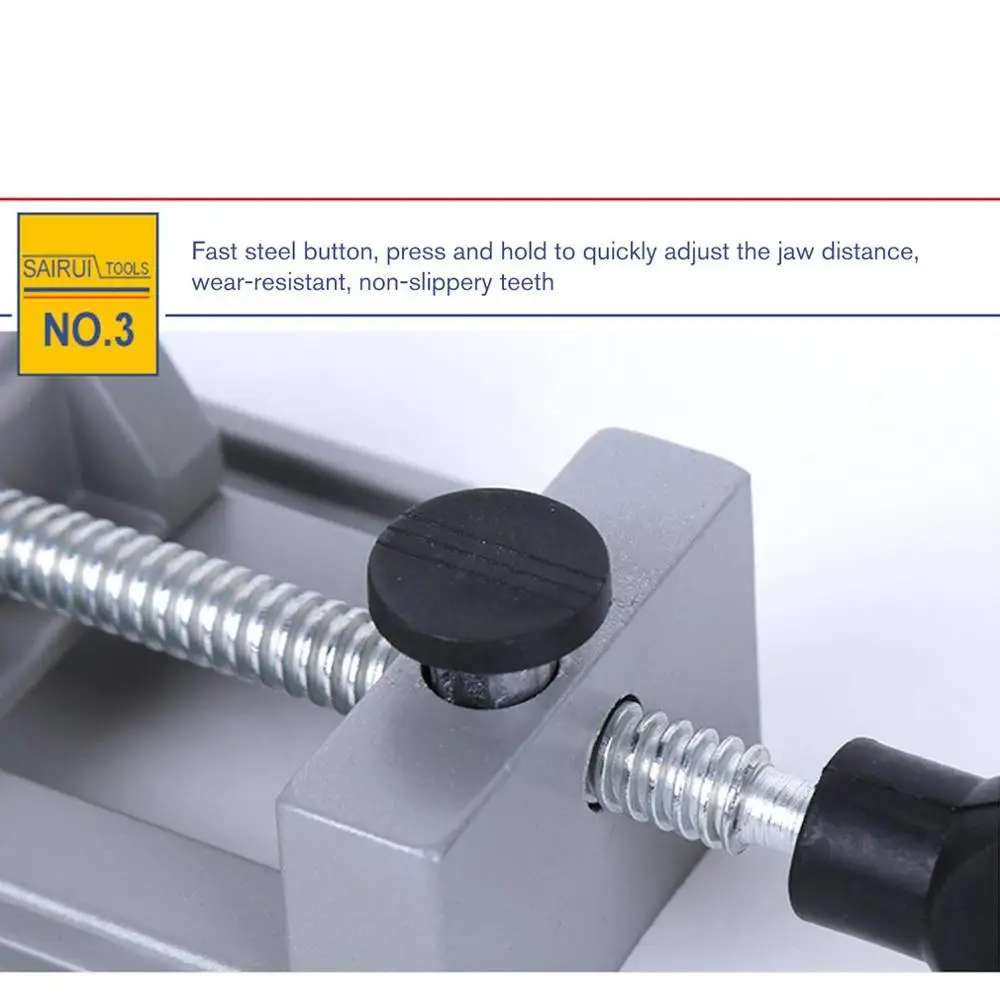 SAIRUI TOOLS
NO.3

Fast steel button, press and hold to quickly adjust the jaw distance, wear-resistant, non-slippery teeth