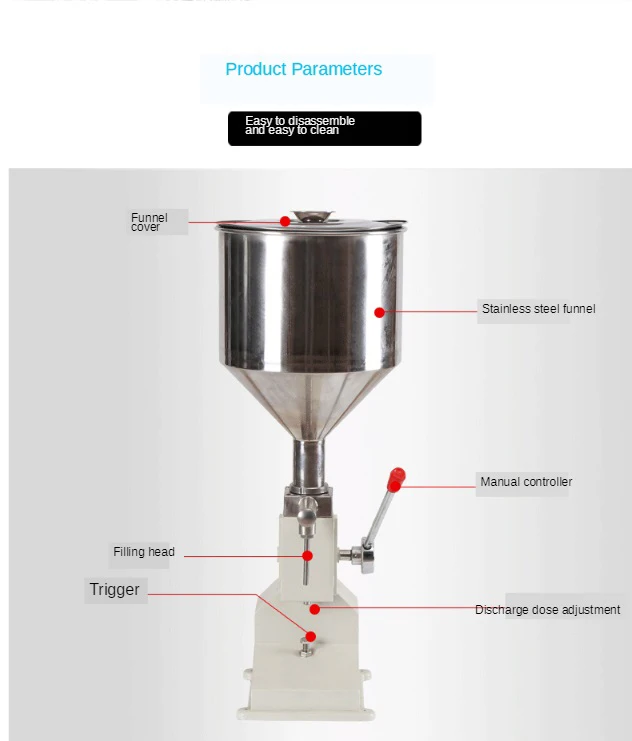 Product Parameters

Easy to disassemble and easy to clean

Funnel cover

Stainless steel funnel

Manual controller

Filling head

Trigger

Discharge dose adjustment