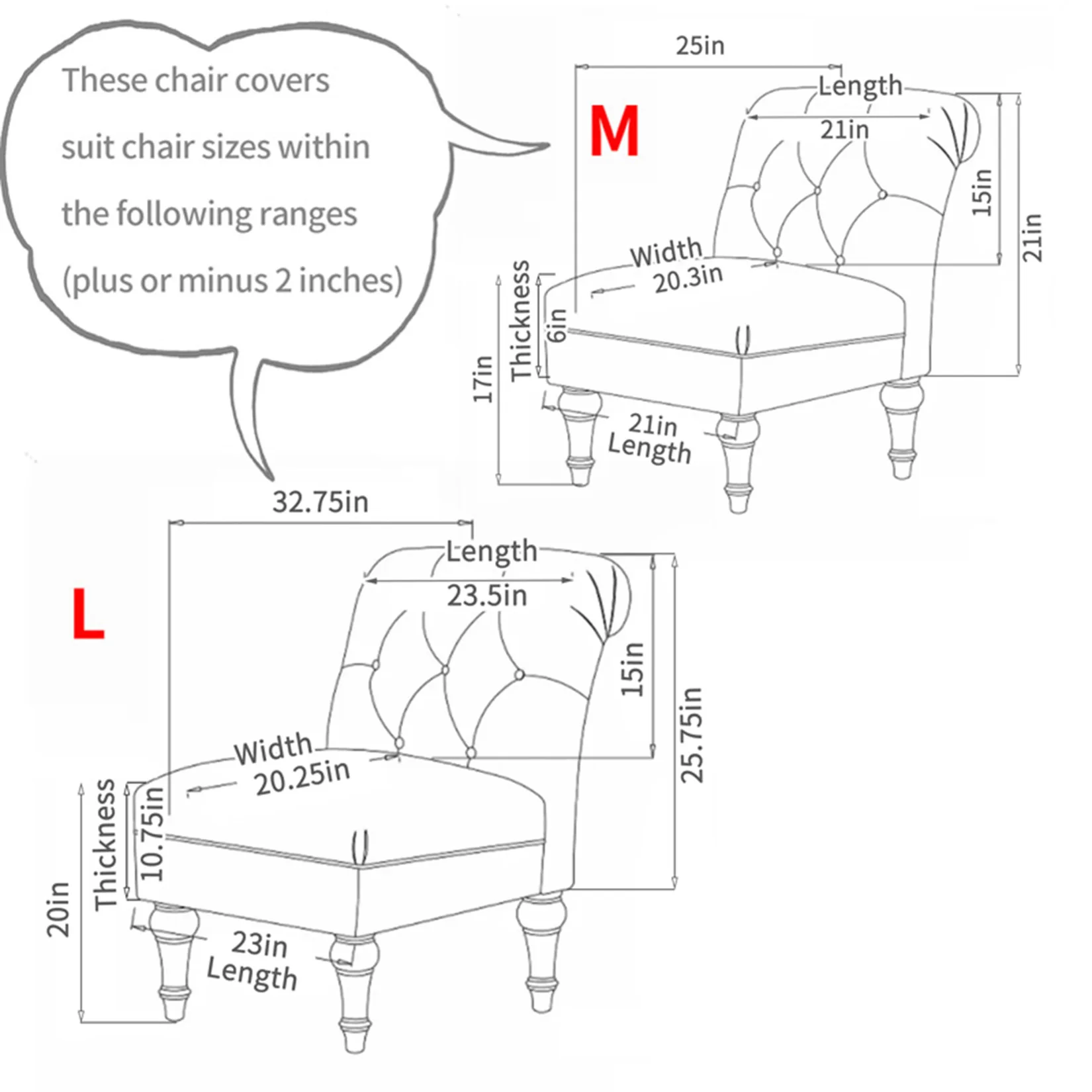 These chair covers suit chair sizes within the following ranges (plus or minus 2 inches)

M

25in

Length

21in

15in

21in

Width

20.3in

Thickness

6in

17in

21in

Length

L

32.75in

Length

23.5in

15in

25.75in

Width

20.25in

Thickness

10.75in

20in

23in

Length