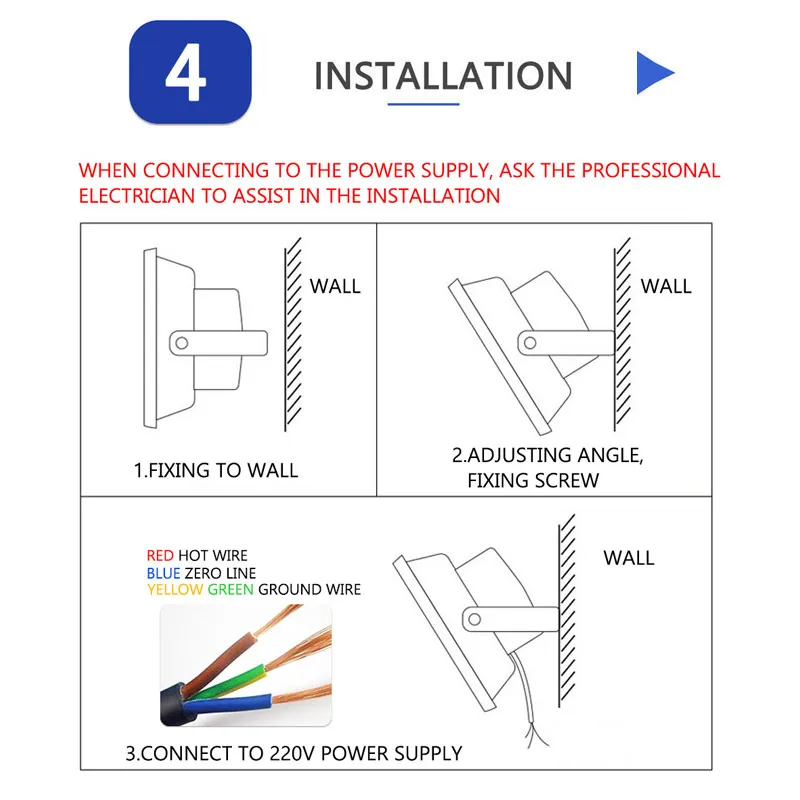 4

INSTALLATION

WHEN CONNECTING TO THE POWER SUPPLY, ASK THE PROFESSIONAL ELECTRICIAN TO ASSIST IN THE INSTALLATION

WALL

1.FIXING TO WALL

WALL

2.ADJUSTING ANGLE, FIXING SCREW

RED HOT WIRE
BLUE ZERO LINE
YELLOW GREEN GROUND WIRE

WALL

3.CONNECT TO 220V POWER SUPPLY