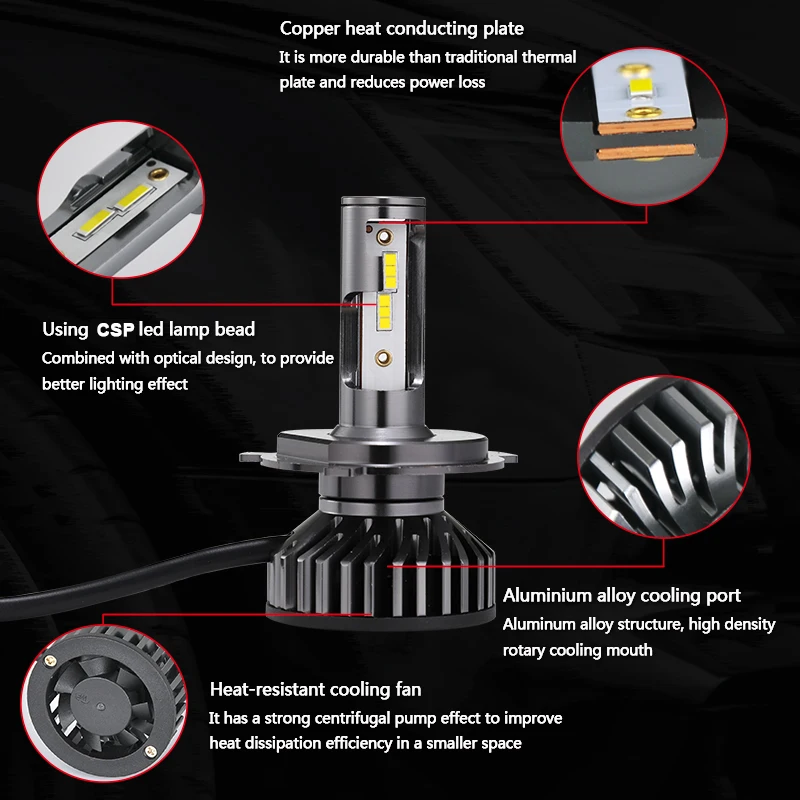 Copper heat conducting plate
It is more durable than traditional thermal plate and reduces power loss

Using CSP led lamp bead
Combined with optical design, to provide better lighting effect

Aluminium alloy cooling port
Aluminum alloy structure, high density rotary cooling mouth

Heat-resistant cooling fan
It has a strong centrifugal pump effect to improve heat dissipation efficiency in a smaller space