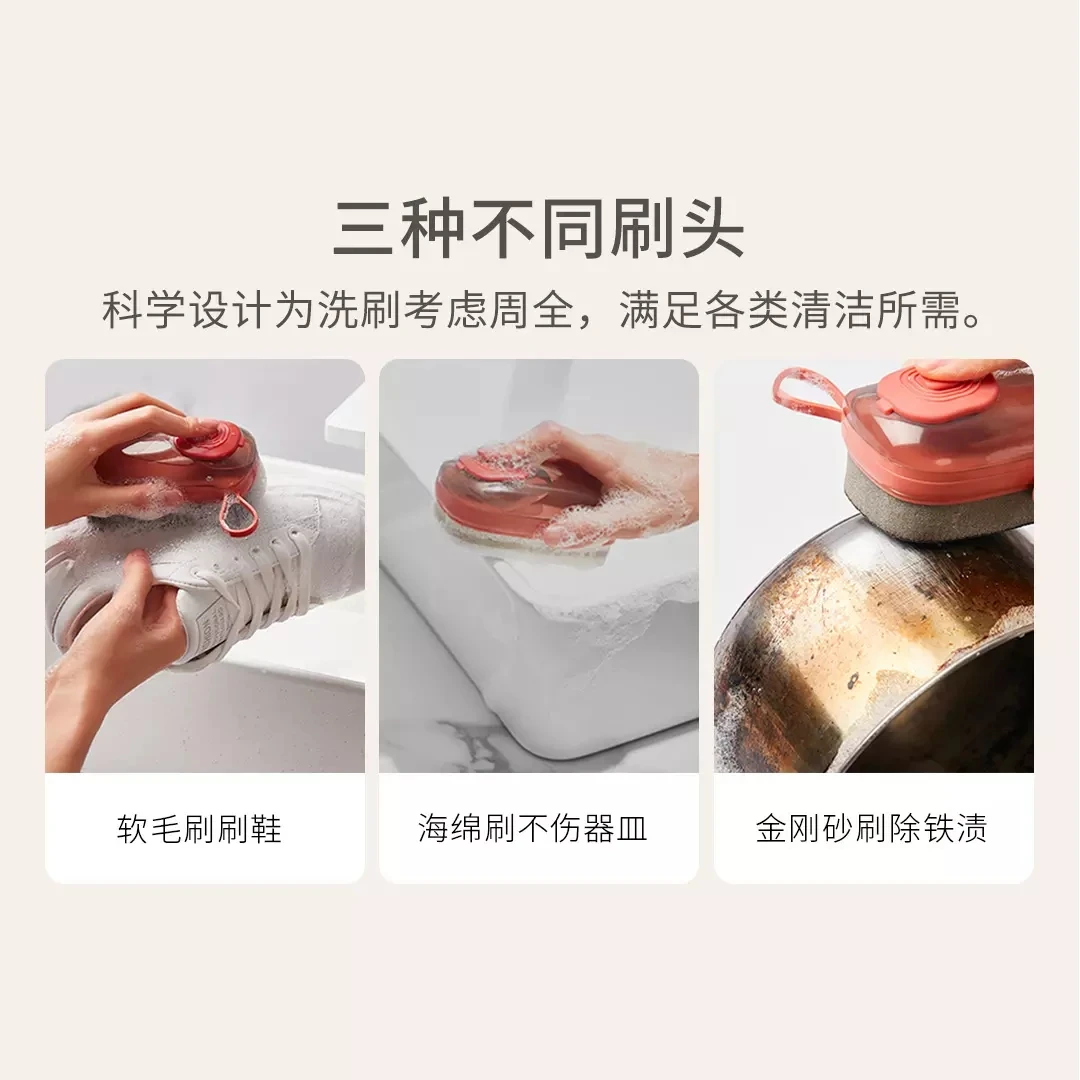 三种不同刷头

科学设计为洗刷考虑周全，满足各类清洁所需。

软毛刷刷鞋

海绵刷不伤器皿

金刚砂刷除铁渍