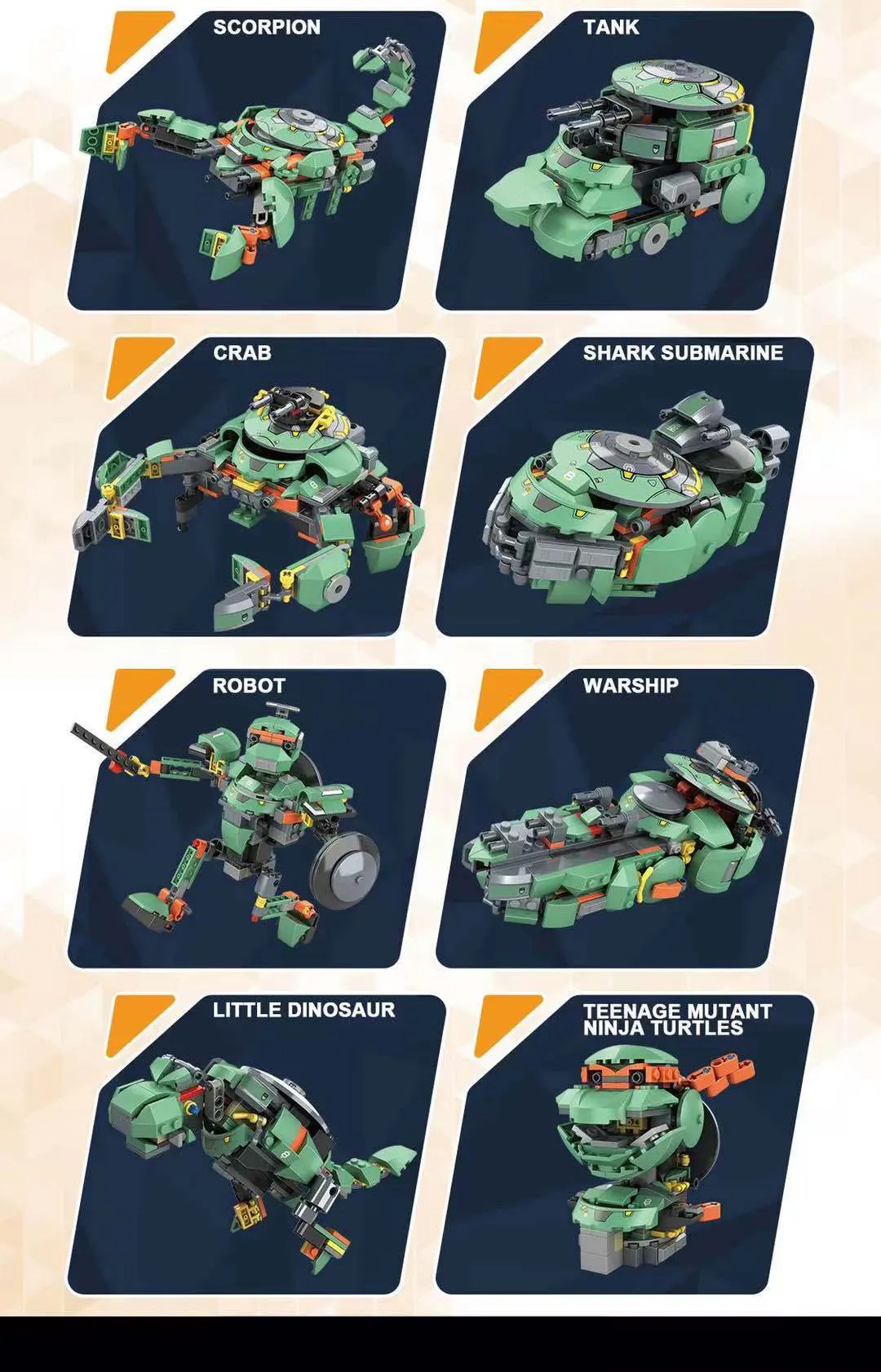 SCORPION

TANK

CRAB

SHARK SUBMARINE

ROBOT

WARSHIP

LITTLE DINOSAUR

TEENAGE MUTANT NINJA TURTLES