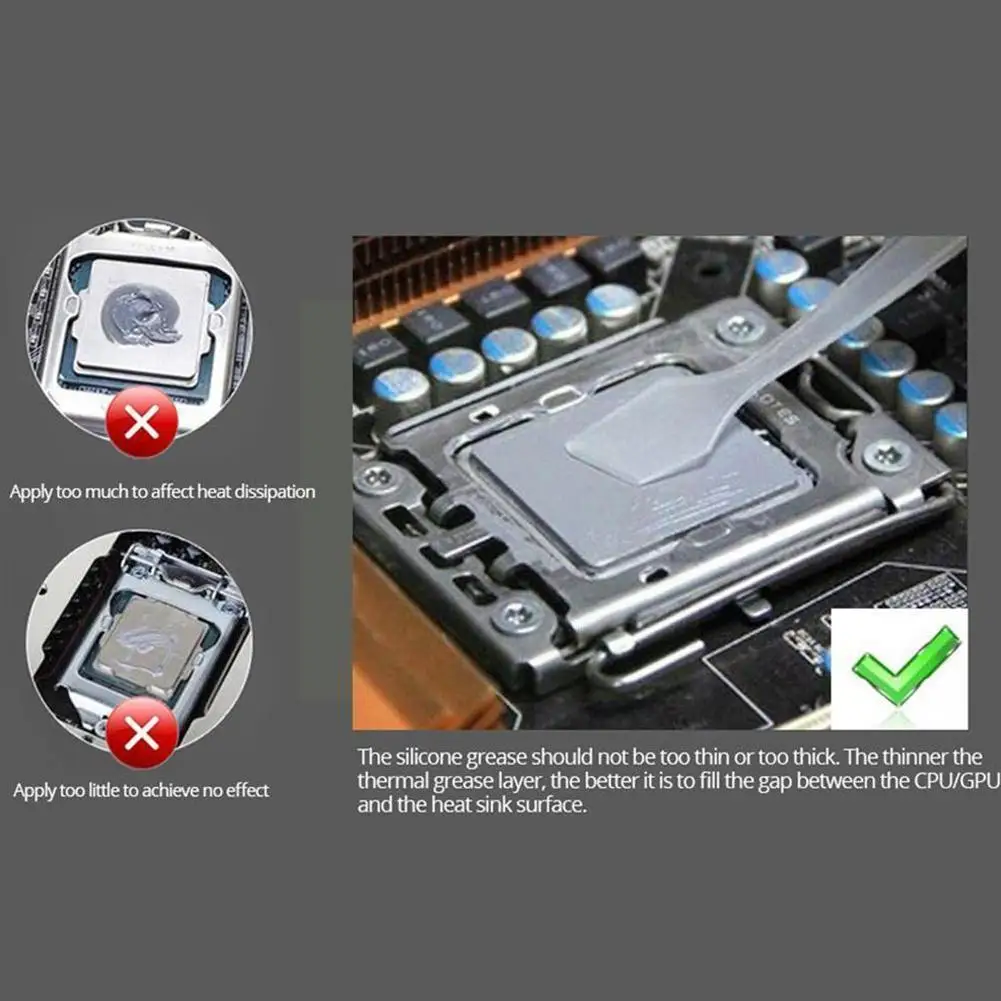 Apply too much to affect heat dissipation

Apply too little to achieve no effect

The silicone grease should not be too thin or too thick. The thinner the thermal grease layer, the better it is to fill the gap between the CPU/GPU and the heat sink surface.