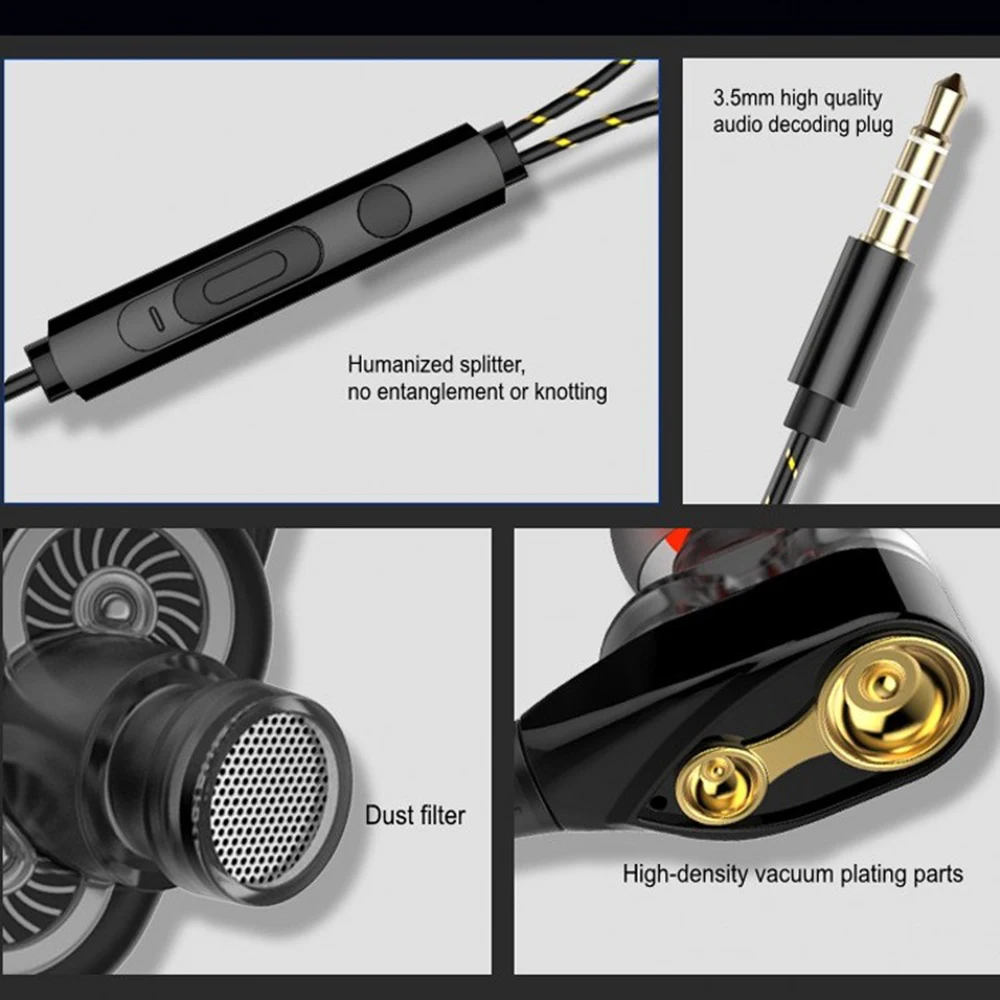 Humanized splitter,
no entanglement or knotting

3.5mm high quality
audio decoding plug

Dust filter

High-density vacuum plating parts