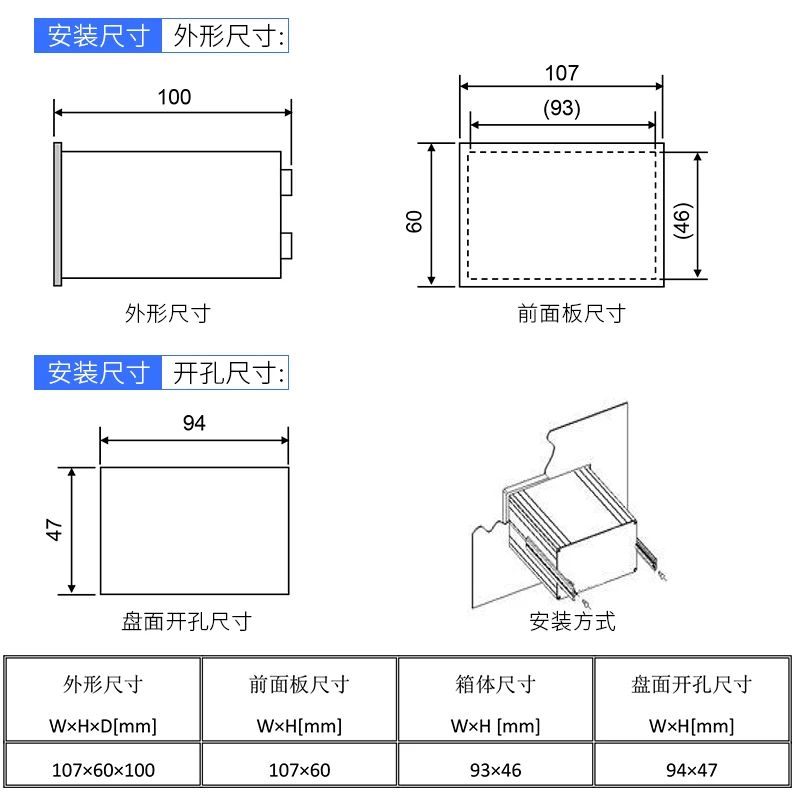 安装尺寸 外形尺寸:

100

外形尺寸

107

(93)

60

(46)

前面板尺寸

安装尺寸 开孔尺寸:

94

47

盘面开孔尺寸

安装方式

| 外形尺寸 W×H×D[mm] | 前面板尺寸 W×H[mm] | 箱体尺寸 W×H [mm] | 盘面开孔尺寸 W×H[mm] |
|---|---|---|---|
| 107×60×100 | 107×60 | 93×46 | 94×47 |