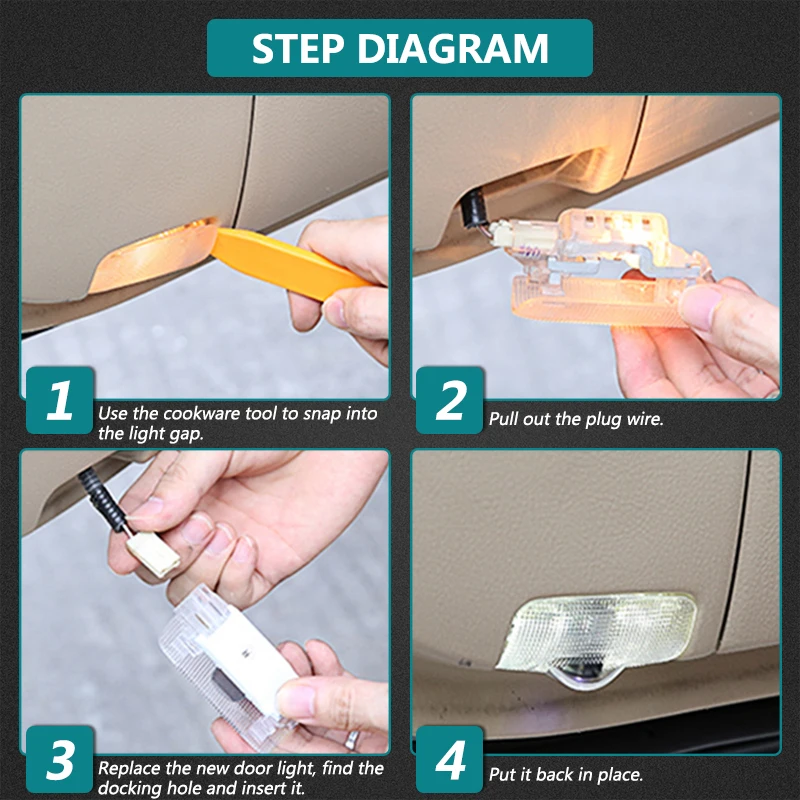 STEP DIAGRAM

1 Use the cookware tool to snap into the light gap.

2 Pull out the plug wire.

3 Replace the new door light, find the docking hole and insert it.

4 Put it back in place.