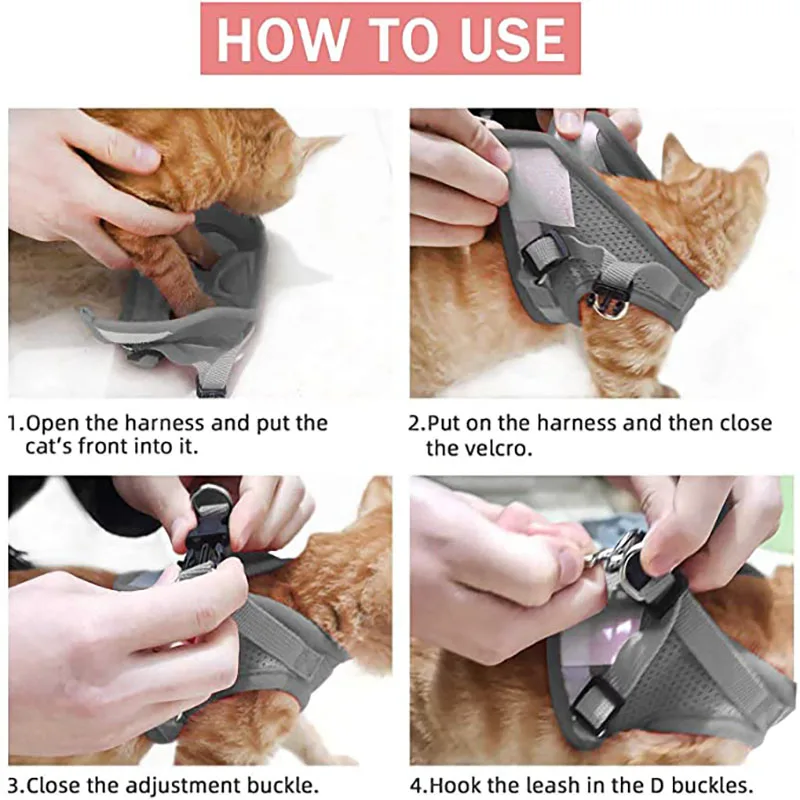 HOW TO USE

1.Open the harness and put the cat's front into it.

2.Put on the harness and then close the velcro.

3.Close the adjustment buckle.

4.Hook the leash in the D buckles.