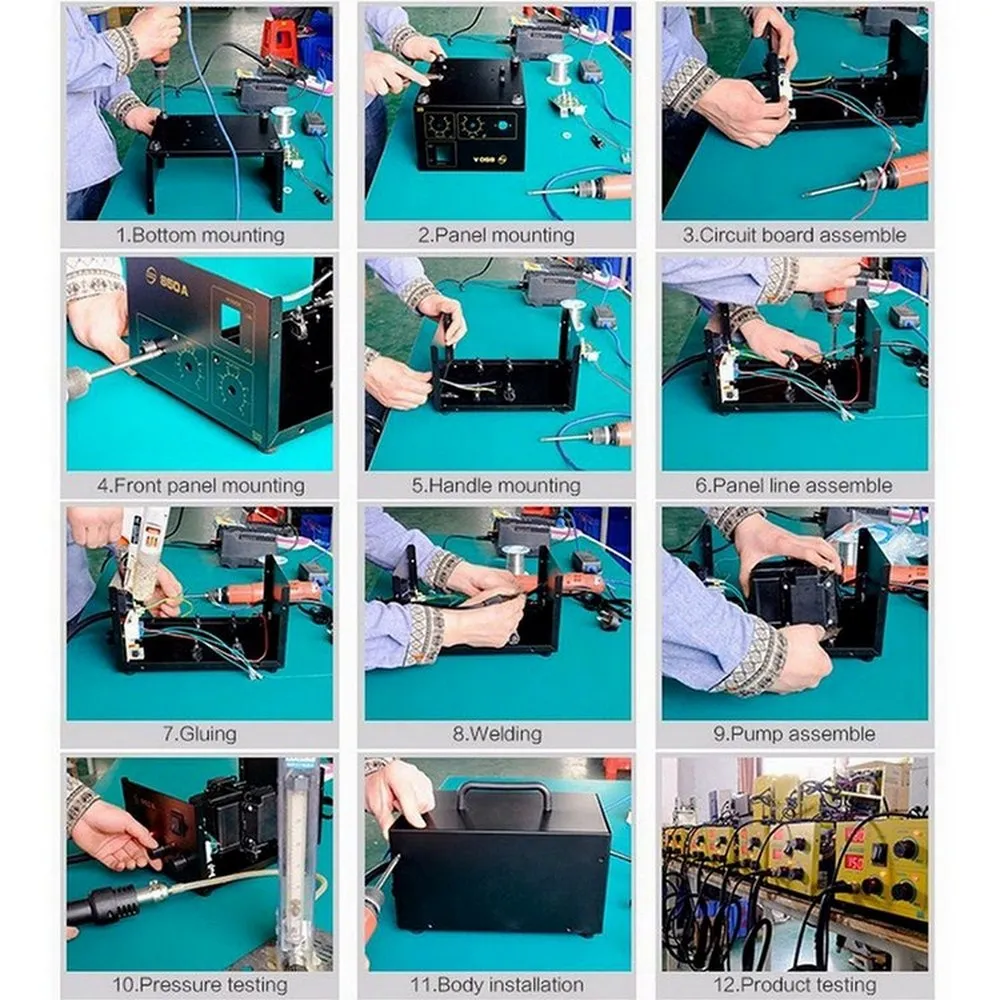 1.Bottom mounting

2.Panel mounting

3.Circuit board assemble

850A

4.Front panel mounting

5.Handle mounting

6.Panel line assemble

7.Gluing

8.Welding

9.Pump assemble

10.Pressure testing

11.Body installation

12.Product testing