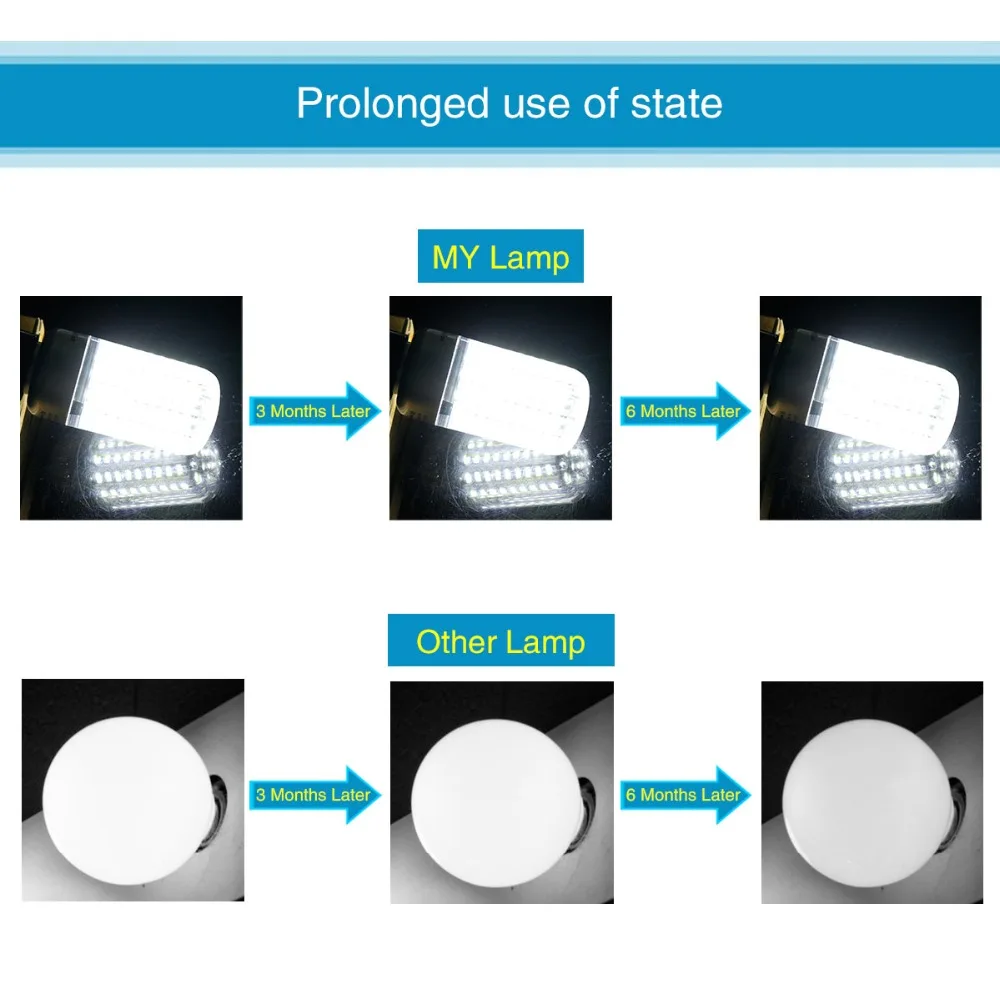 Prolonged use of state

MY Lamp

3 Months Later

6 Months Later

Other Lamp

3 Months Later

6 Months Later