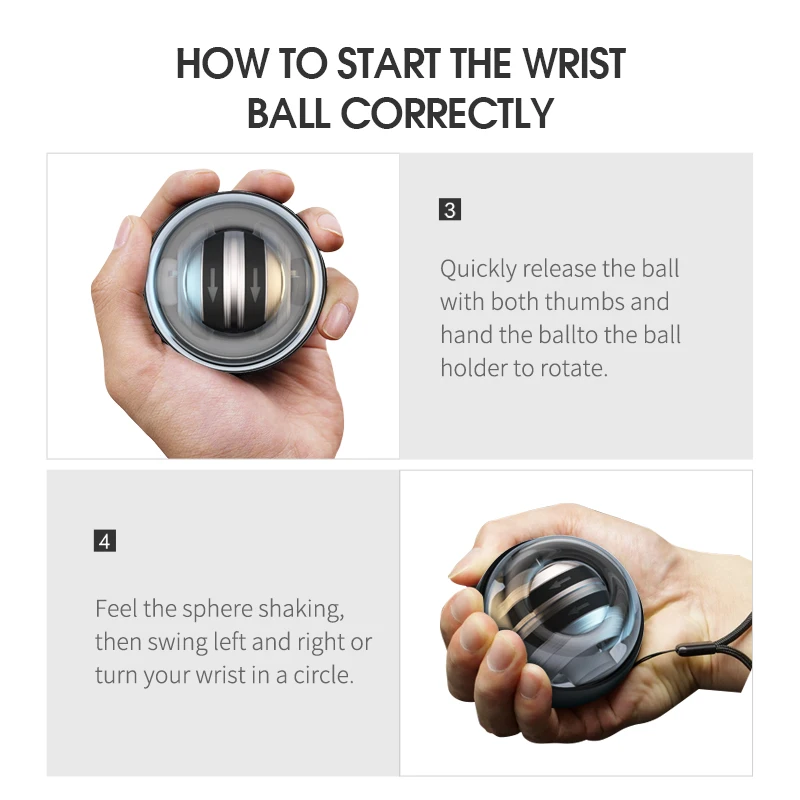 HOW TO START THE WRIST BALL CORRECTLY

3

Quickly release the ball with both thumbs and hand the ballto the ball holder to rotate.

4

Feel the sphere shaking, then swing left and right or turn your wrist in a circle.