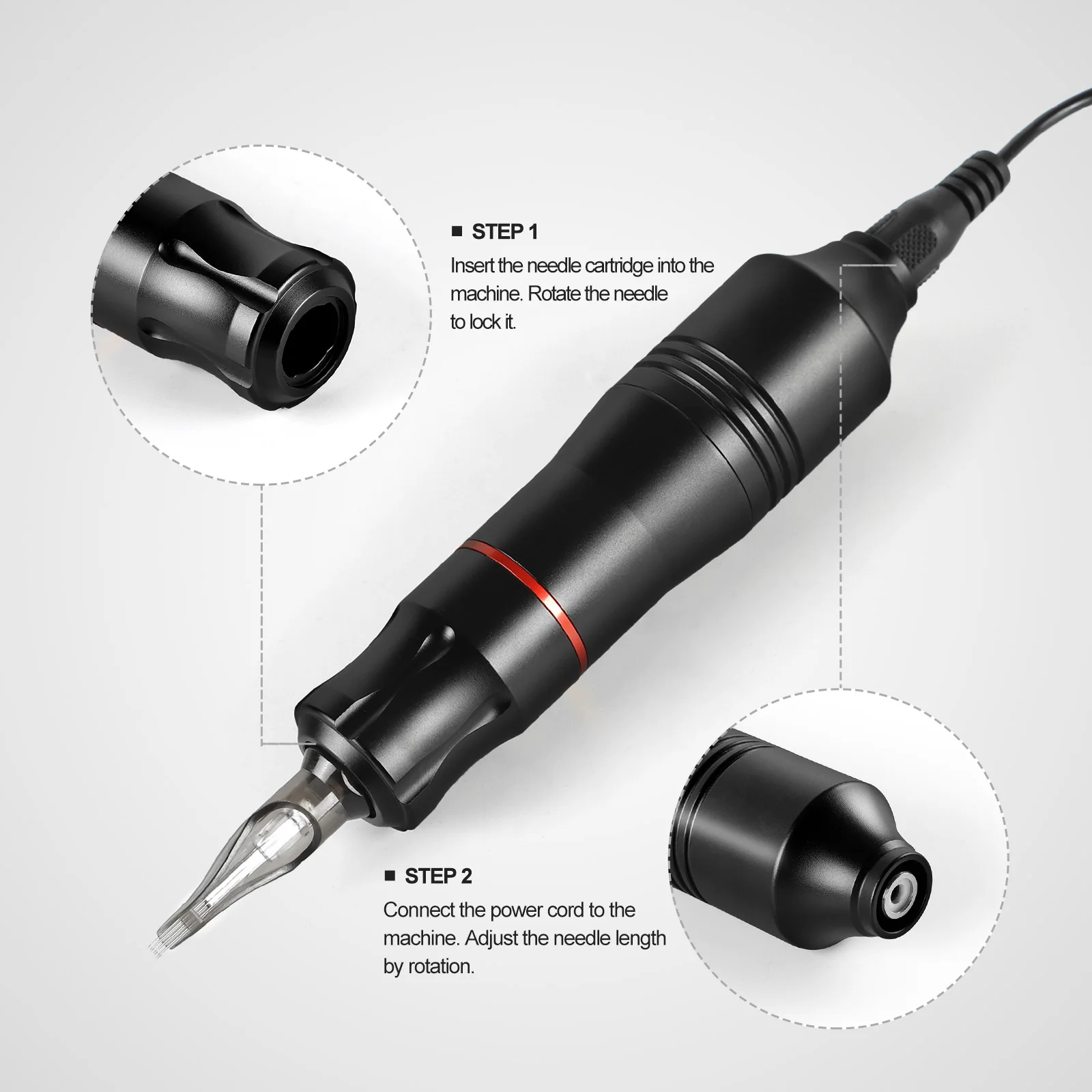 ■ STEP 1

Insert the needle cartridge into the machine. Rotate the needle to lock it.

■ STEP 2

Connect the power cord to the machine. Adjust the needle length by rotation.