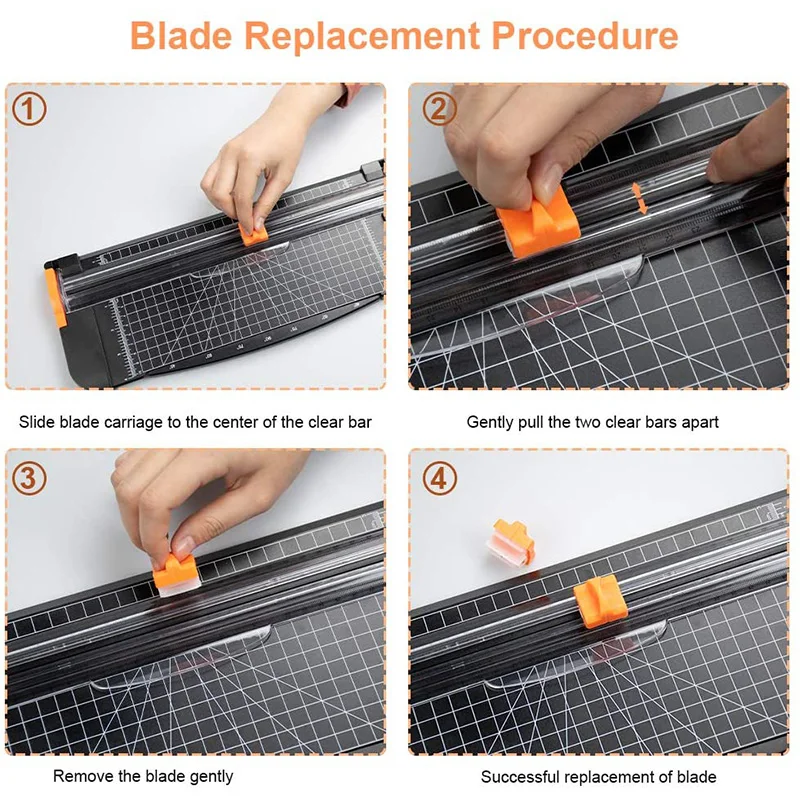 Blade Replacement Procedure

①

Slide blade carriage to the center of the clear bar

②

Gently pull the two clear bars apart

③

Remove the blade gently

④

Successful replacement of blade