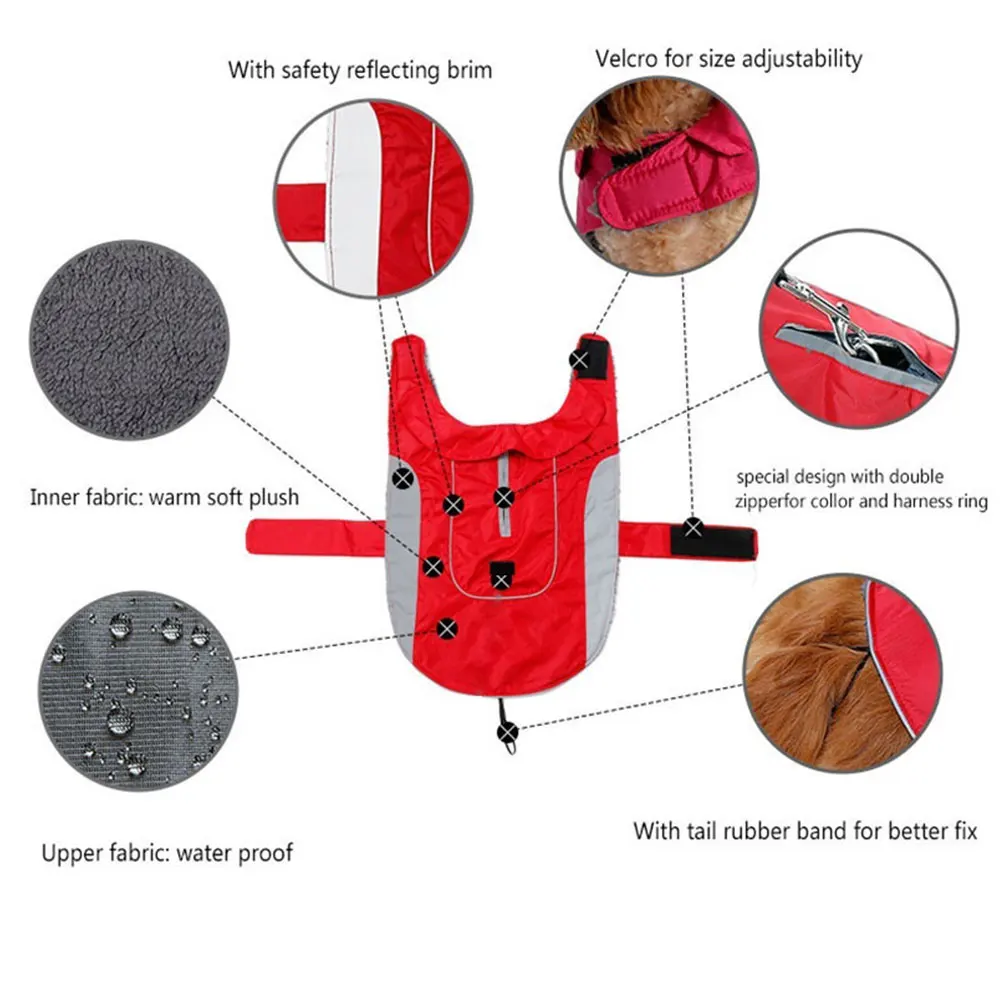 With safety reflecting brim

Velcro for size adjustability

Inner fabric: warm soft plush

special design with double zipperfor collor and harness ring

Upper fabric: water proof

With tail rubber band for better fix