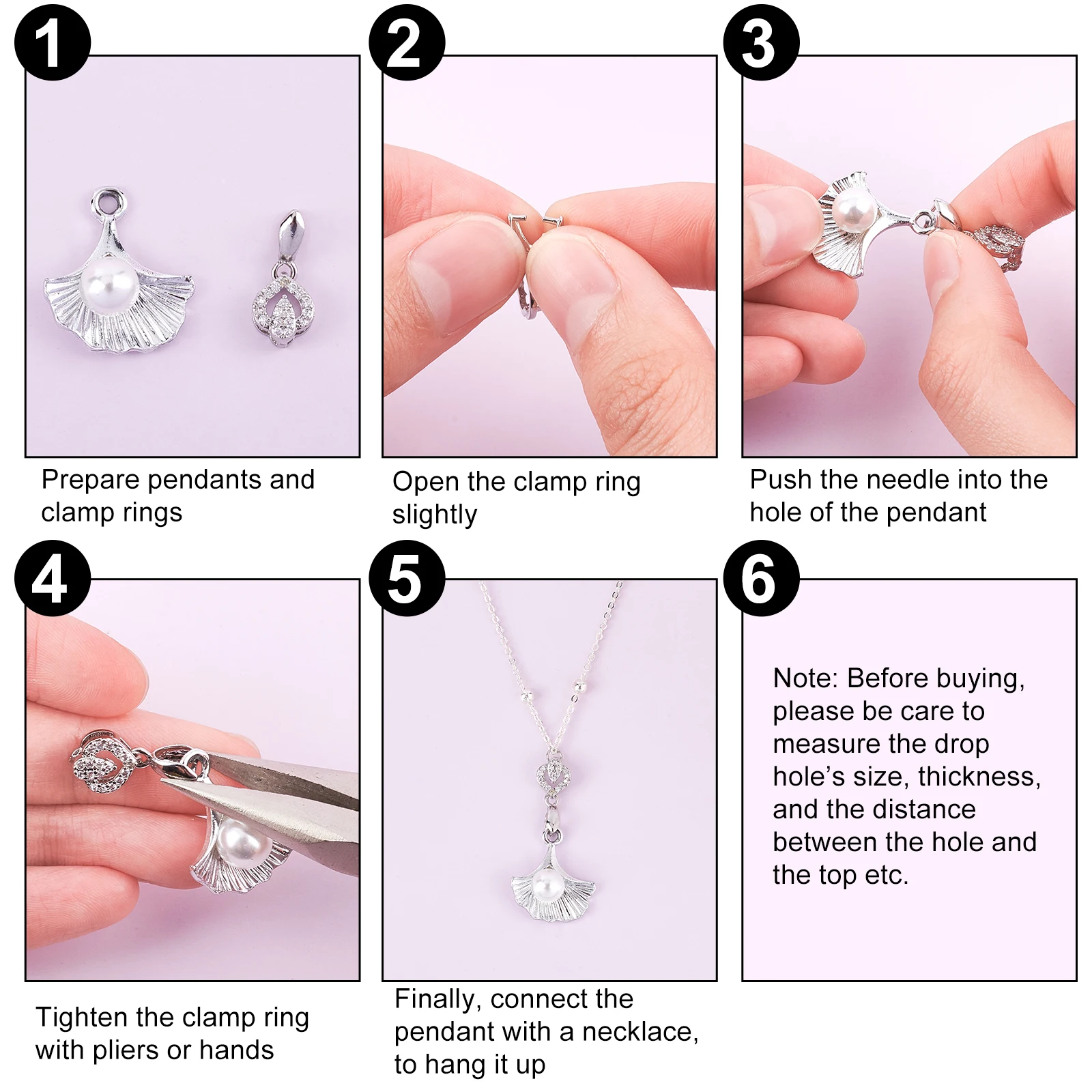 1

Prepare pendants and clamp rings

2

Open the clamp ring slightly

3

Push the needle into the hole of the pendant

4

Tighten the clamp ring with pliers or hands

5

Finally, connect the pendant with a necklace, to hang it up

6

Note: Before buying, please be care to measure the drop hole's size, thickness, and the distance between the hole and the top etc.