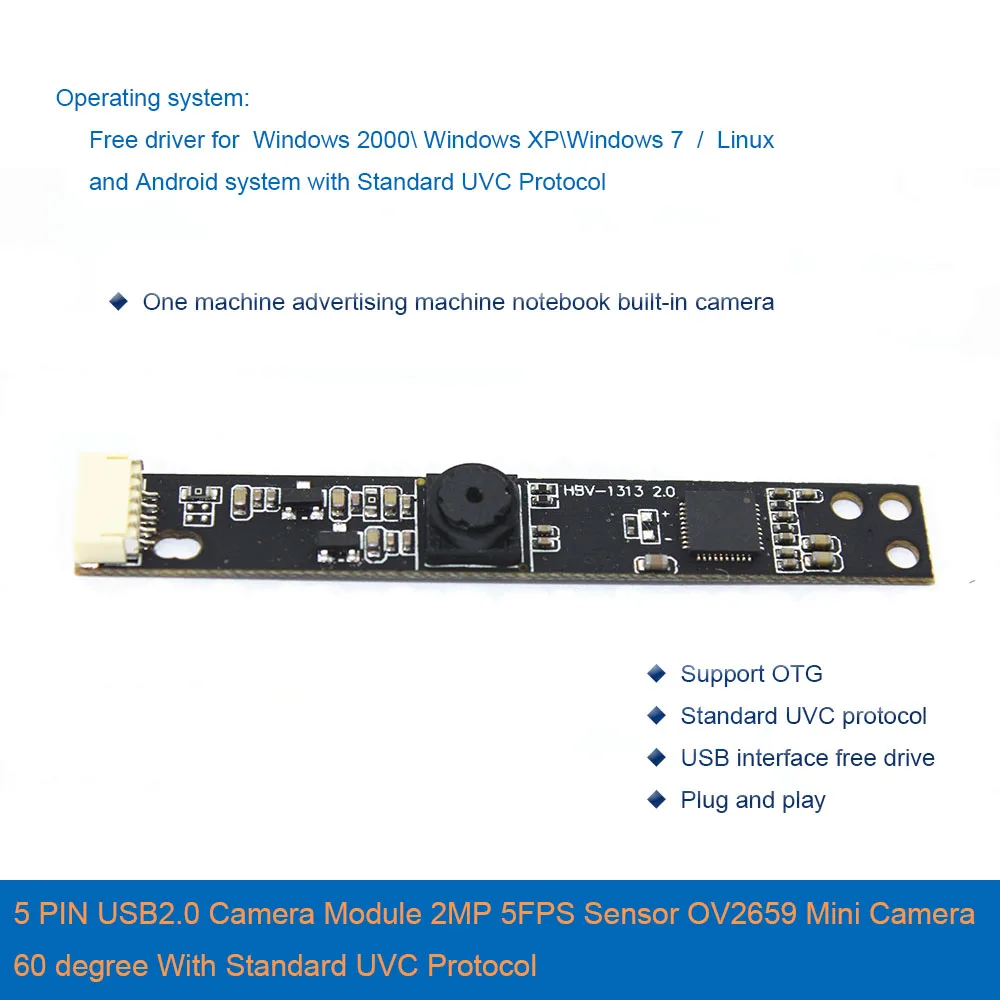 Operating system:
Free driver for Windows 2000\ Windows XP\Windows 7 / Linux and Android system with Standard UVC Protocol

◆ One machine advertising machine notebook built-in camera

HBV-1313 2.0

◆ Support OTG
◆ Standard UVC protocol
◆ USB interface free drive
◆ Plug and play

5 PIN USB2.0 Camera Module 2MP 5FPS Sensor OV2659 Mini Camera 60 degree With Standard UVC Protocol