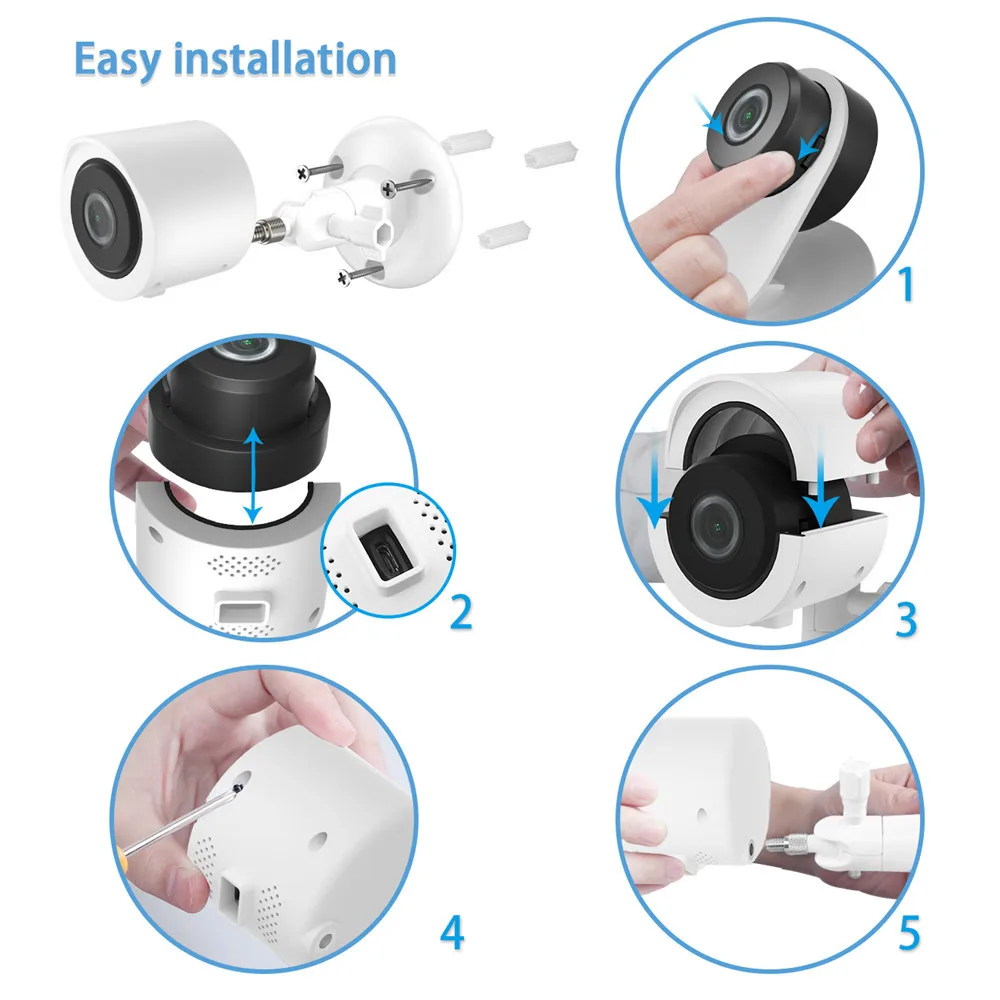 Easy installation

1

2

3

4

5