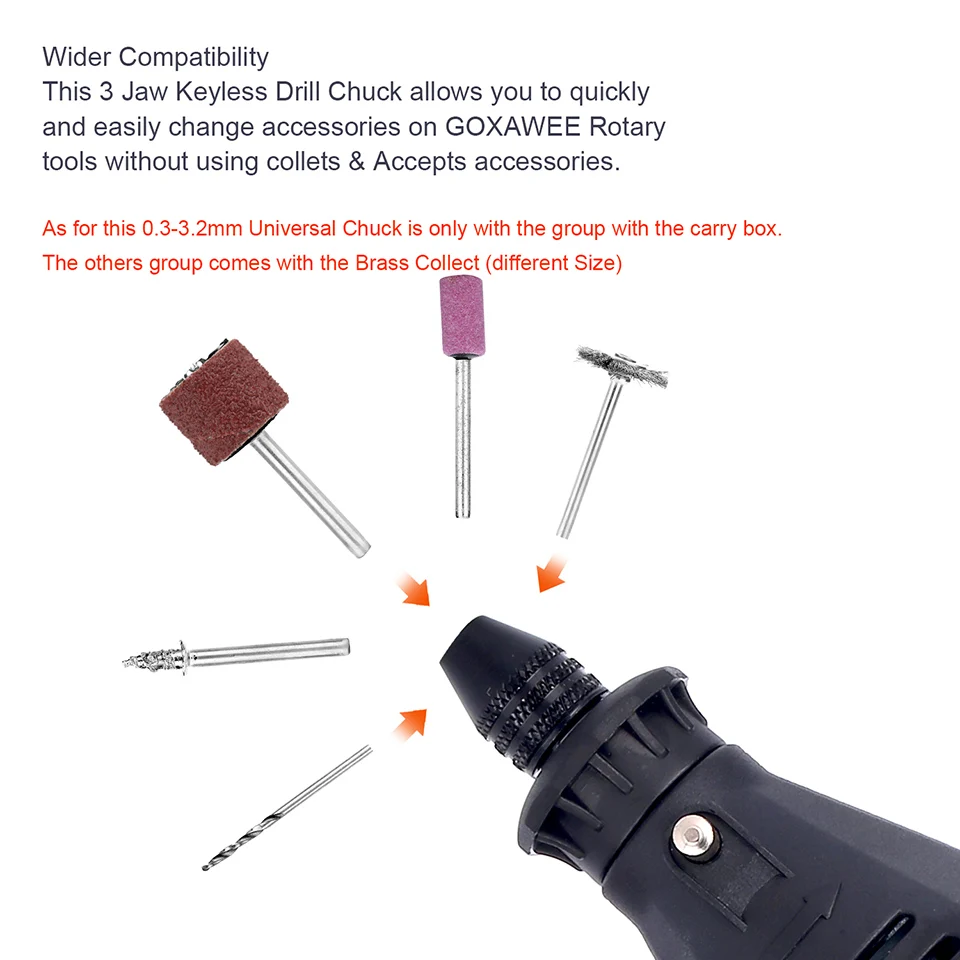 Wider Compatibility
This 3 Jaw Keyless Drill Chuck allows you to quickly and easily change accessories on GOXAWEE Rotary tools without using collets & Accepts accessories.

As for this 0.3-3.2mm Universal Chuck is only with the group with the carry box.
The others group comes with the Brass Collect (different Size)