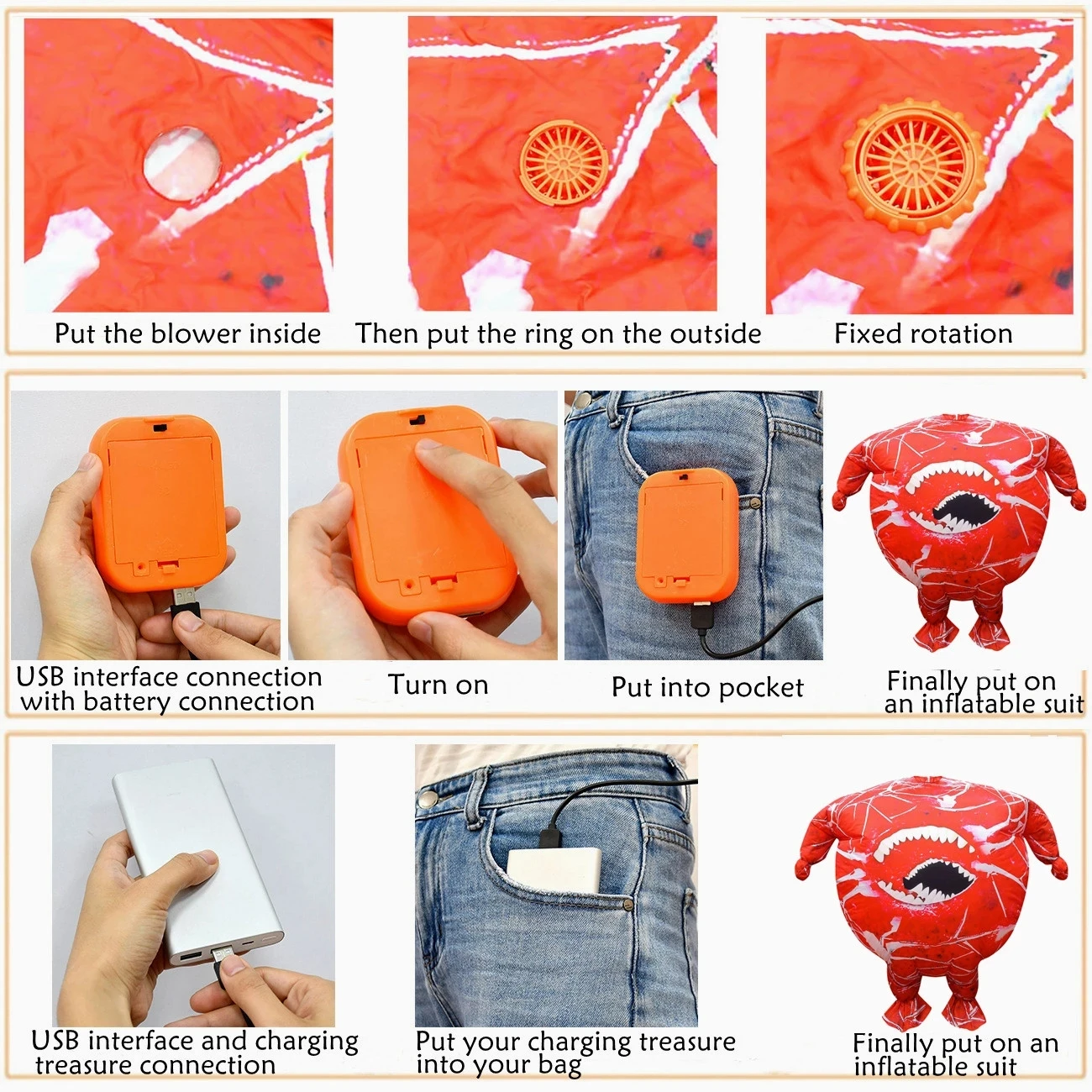 Put the blower inside

Then put the ring on the outside

Fixed rotation

USB interface connection with battery connection

Turn on

Put into pocket

Finally put on an inflatable suit

USB interface and charging treasure connection

Put your charging treasure into your bag

Finally put on an inflatable suit