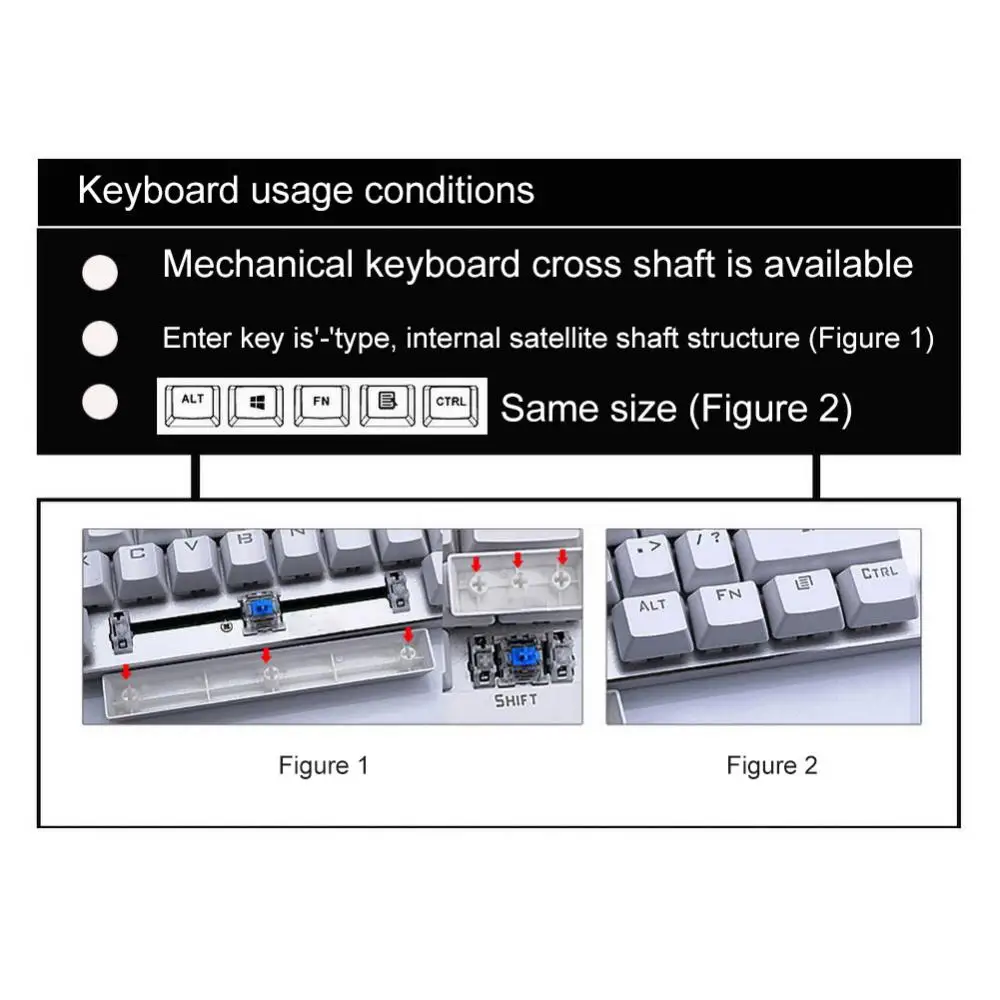 Keyboard usage conditions

Mechanical keyboard cross shaft is available

Enter key is'-'type, internal satellite shaft structure (Figure 1)

ALT FN CTRL Same size (Figure 2)

C V B

SHIFT

. > / ? ALT FN CTRL

Figure 1

Figure 2