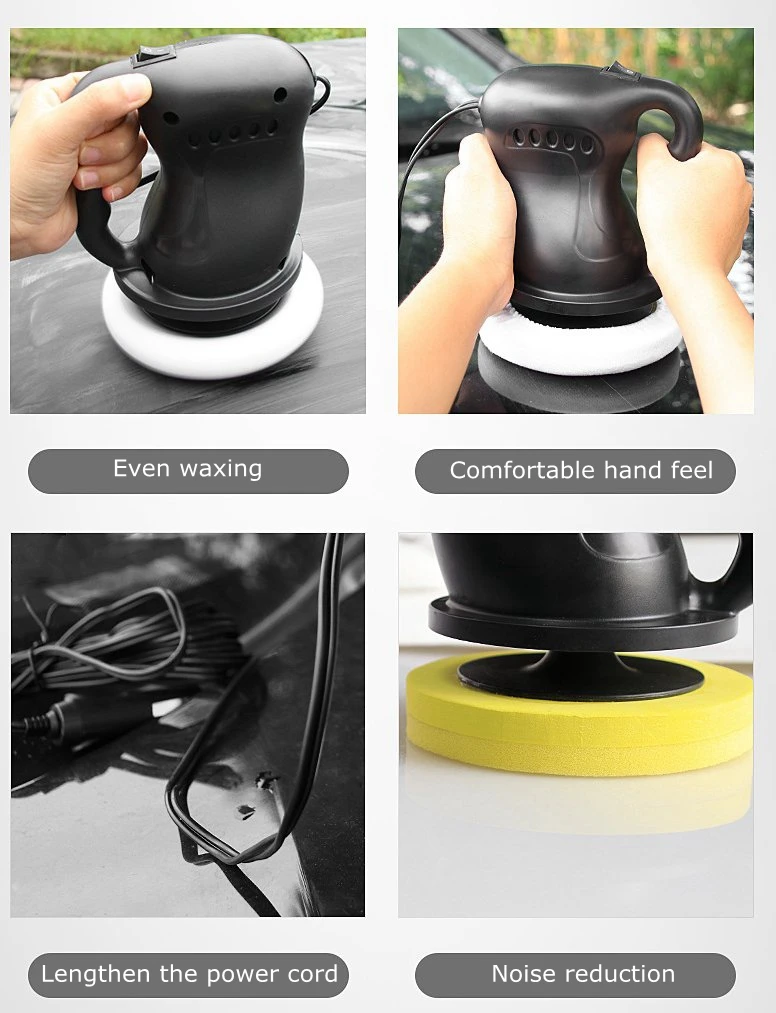 Even waxing

Comfortable hand feel

Lengthen the power cord

Noise reduction