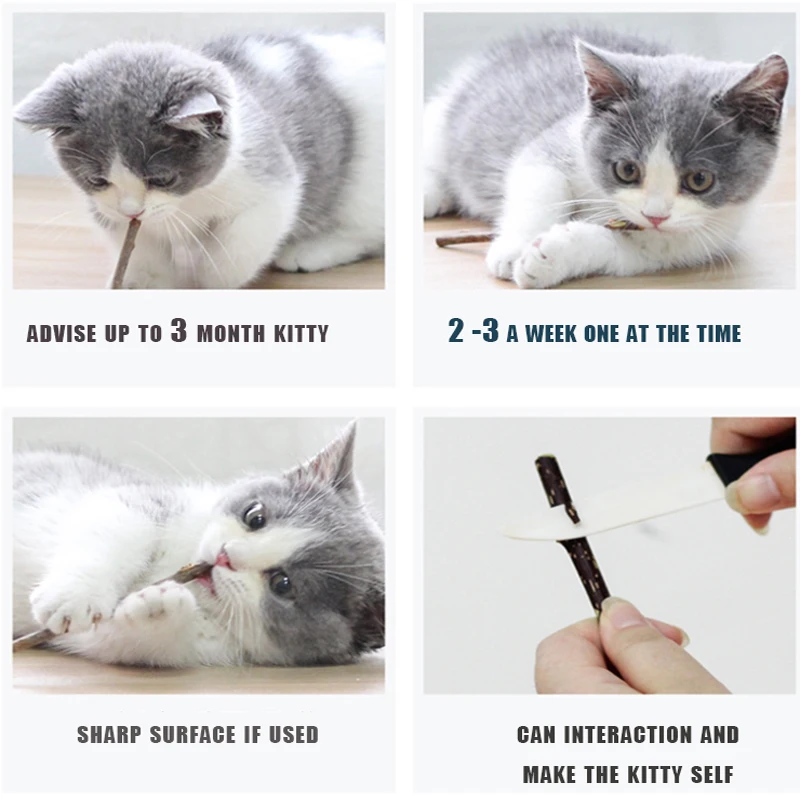 ADVISE UP TO 3 MONTH KITTY

2 -3 A WEEK ONE AT THE TIME

SHARP SURFACE IF USED

CAN INTERACTION AND MAKE THE KITTY SELF