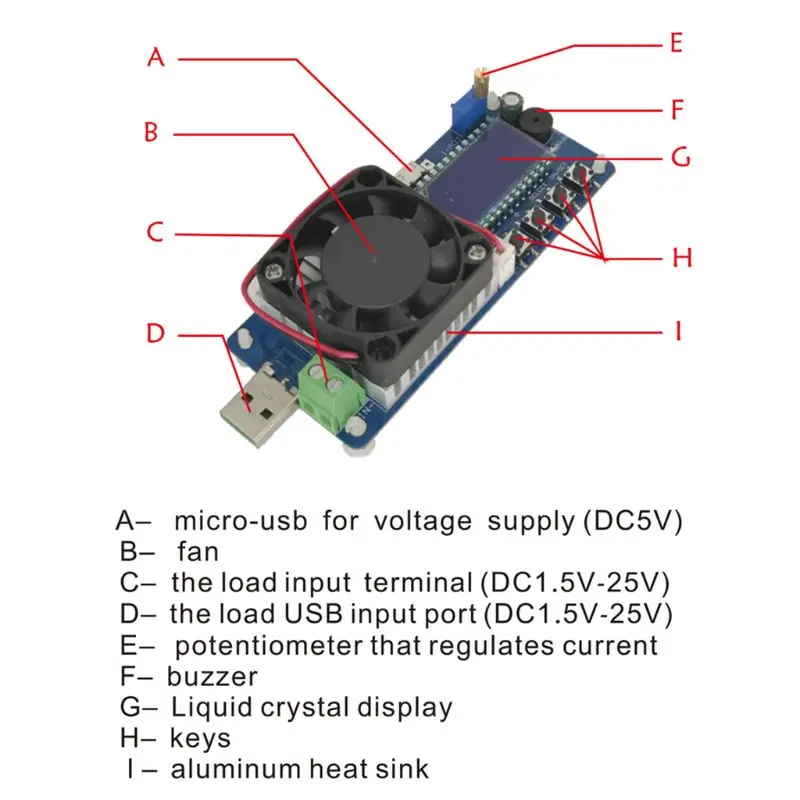 A
B
C
D
E
F
G
H
I
IN-

A– micro-usb for voltage supply (DC5V)
B– fan
C– the load input terminal (DC1.5V-25V)
D– the load USB input port (DC1.5V-25V)
E– potentiometer that regulates current
F– buzzer
G– Liquid crystal display
H– keys
I – aluminum heat sink