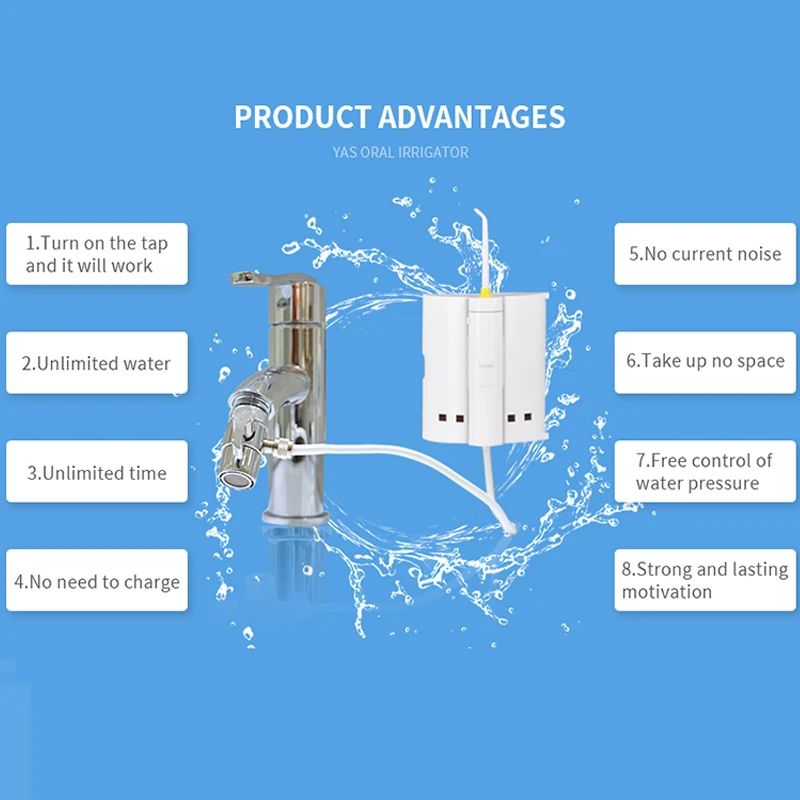 PRODUCT ADVANTAGES

YAS ORAL IRRIGATOR

1.Turn on the tap and it will work

2.Unlimited water

3.Unlimited time

4.No need to charge

5.No current noise

6.Take up no space

7.Free control of water pressure

8.Strong and lasting motivation