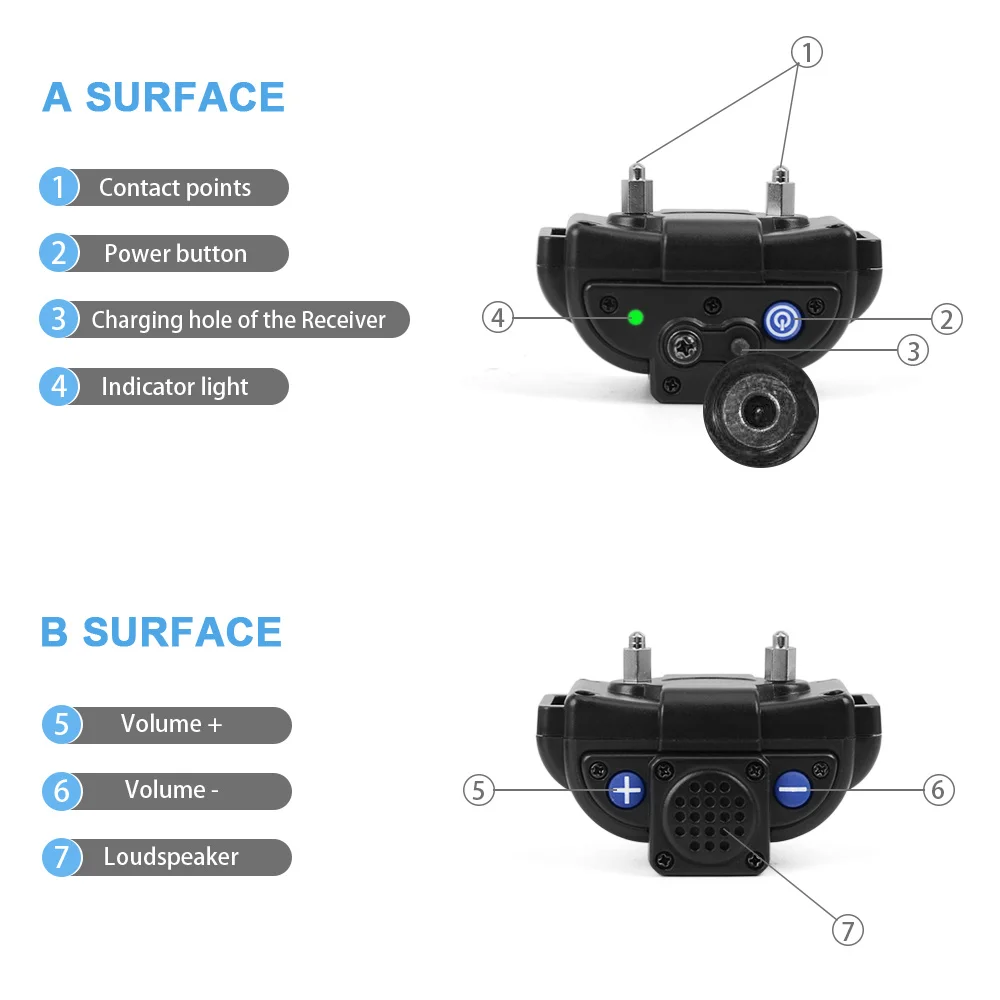 A SURFACE

1 Contact points

2 Power button

3 Charging hole of the Receiver

4 Indicator light

①

④

②

③

B SURFACE

5 Volume +

6 Volume -

7 Loudspeaker

⑤

⑥

⑦