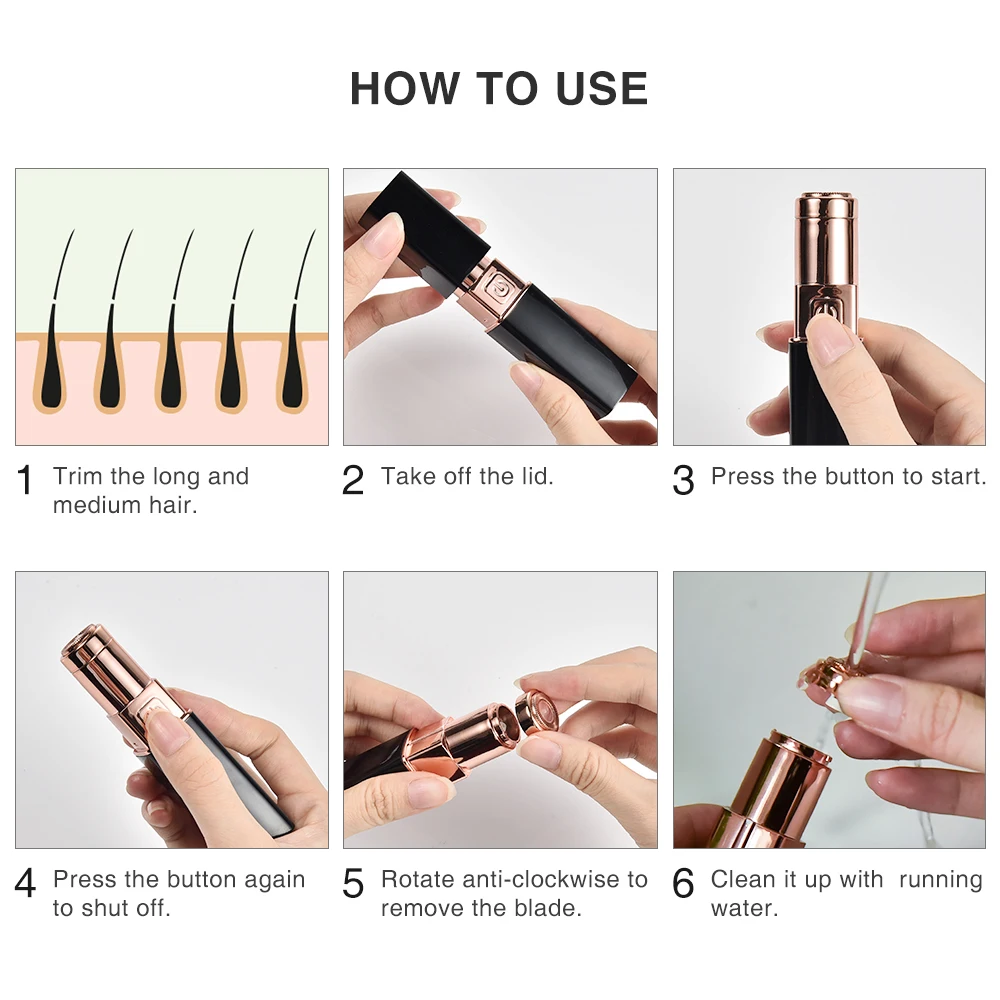 HOW TO USE

1 Trim the long and medium hair.

2 Take off the lid.

3 Press the button to start.

4 Press the button again to shut off.

5 Rotate anti-clockwise to remove the blade.

6 Clean it up with  running water.