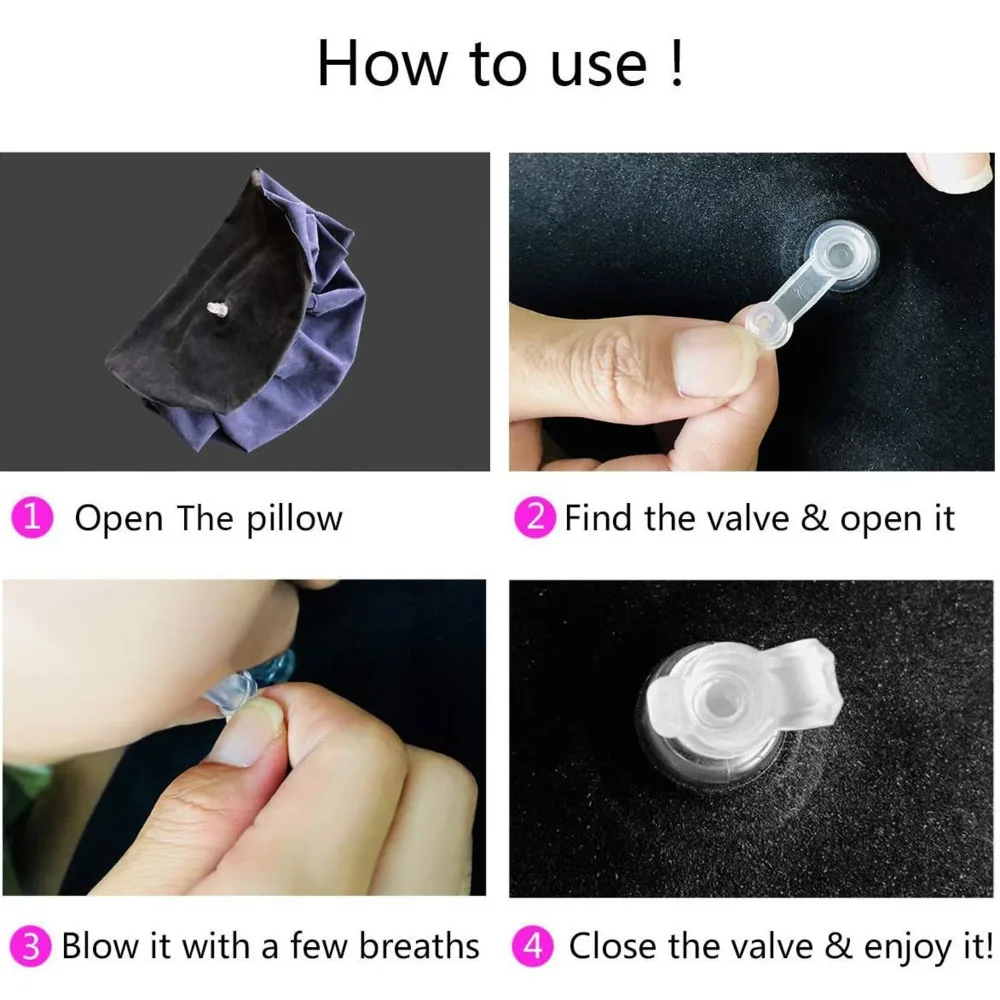 How to use !

1 Open The pillow

2 Find the valve & open it

3 Blow it with a few breaths

4 Close the valve & enjoy it!