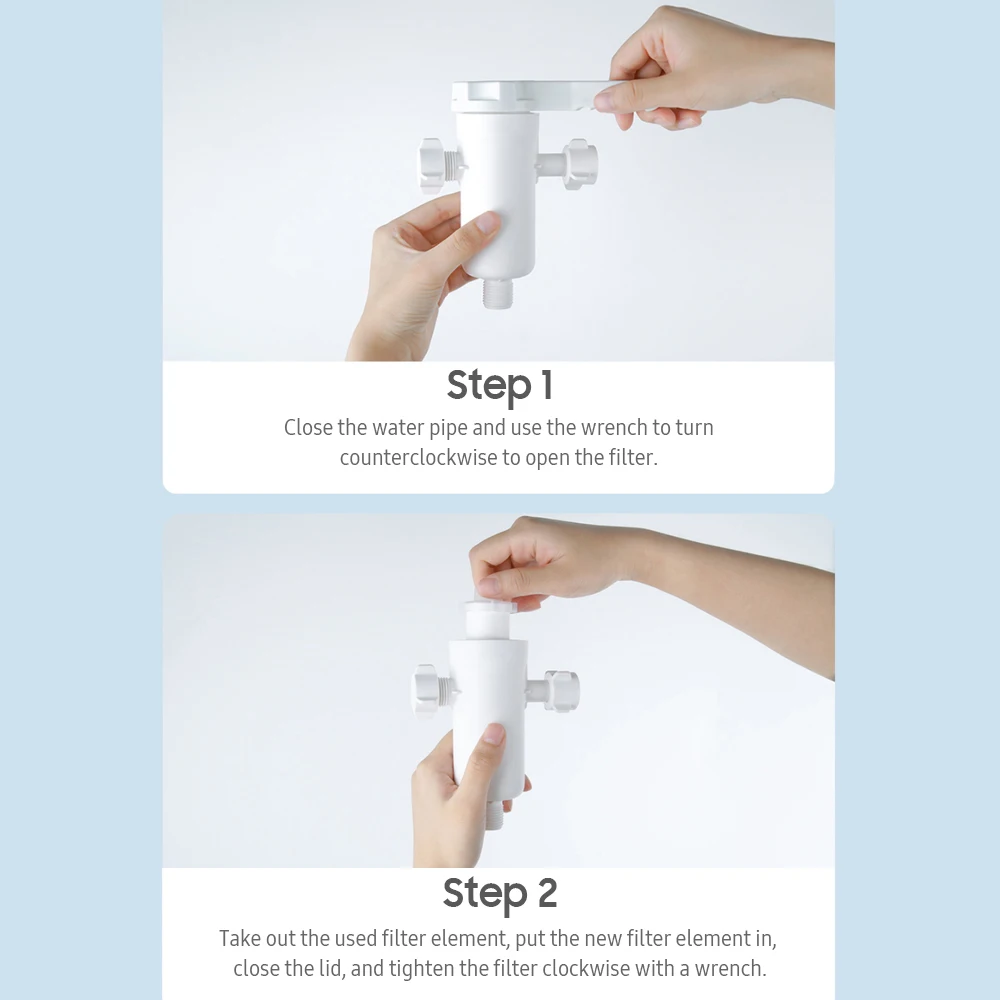 Step 1

Close the water pipe and use the wrench to turn counterclockwise to open the filter.

Step 2

Take out the used filter element, put the new filter element in, close the lid, and tighten the filter clockwise with a wrench.