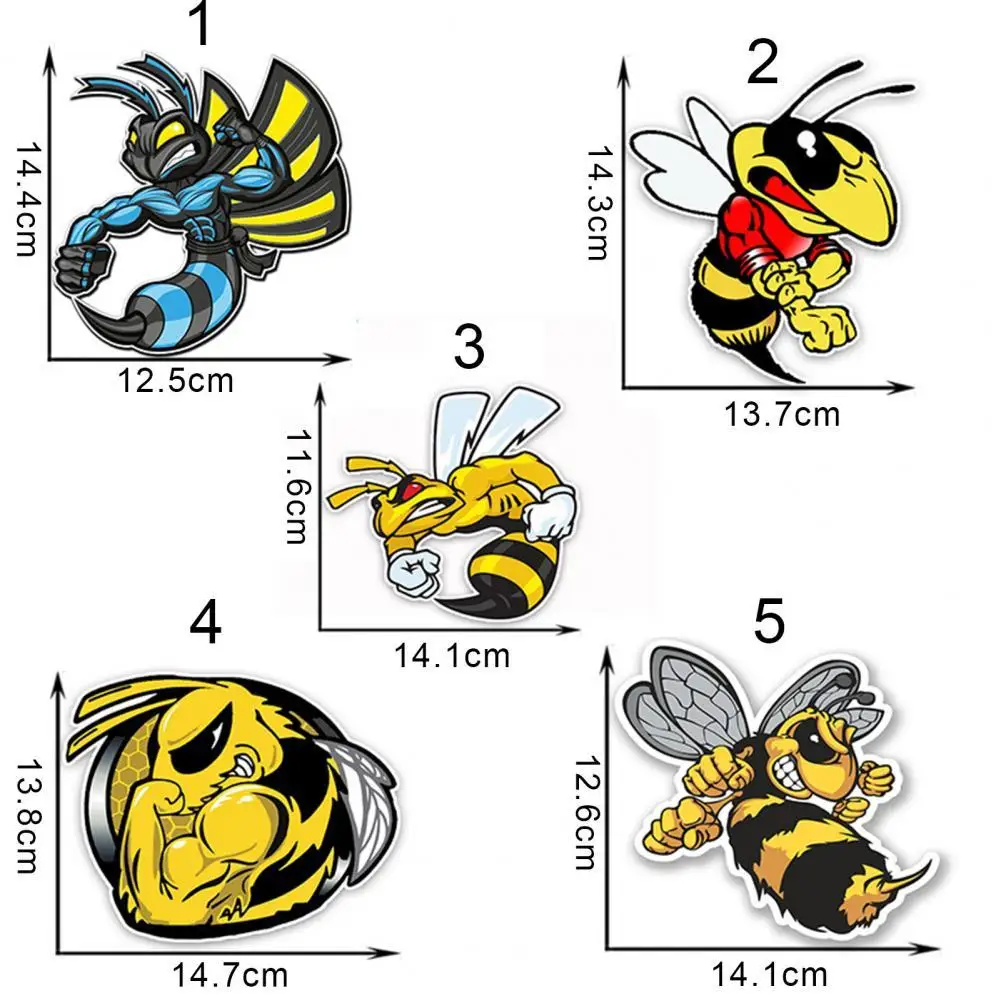 1

14.4cm

12.5cm

2

14.3cm

13.7cm

3

11.6cm

14.1cm

4

13.8cm

14.7cm

5

12.6cm

14.1cm