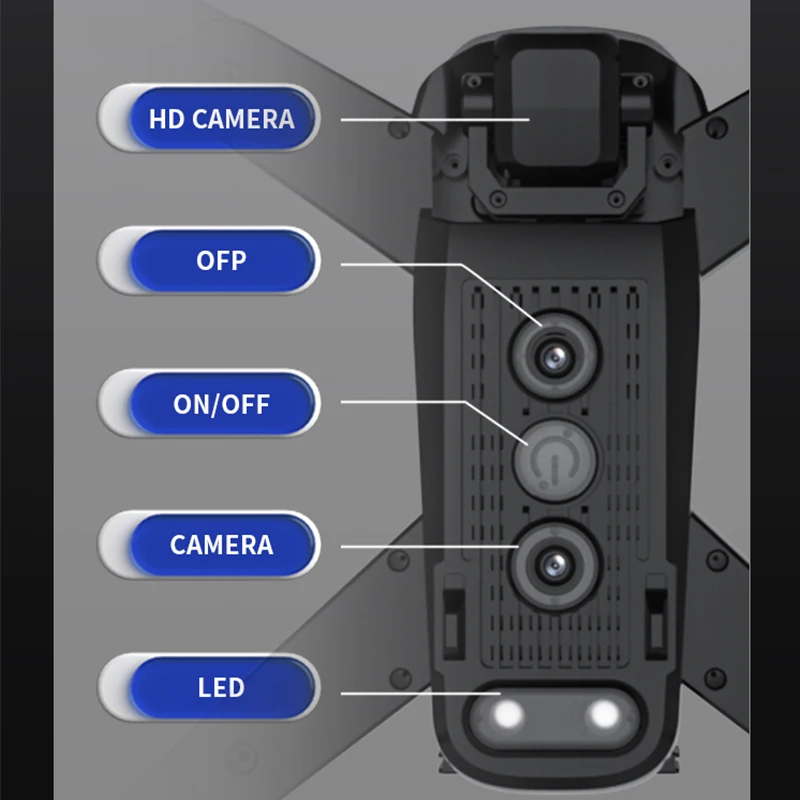 HD CAMERA

OFP

ON/OFF

CAMERA

LED