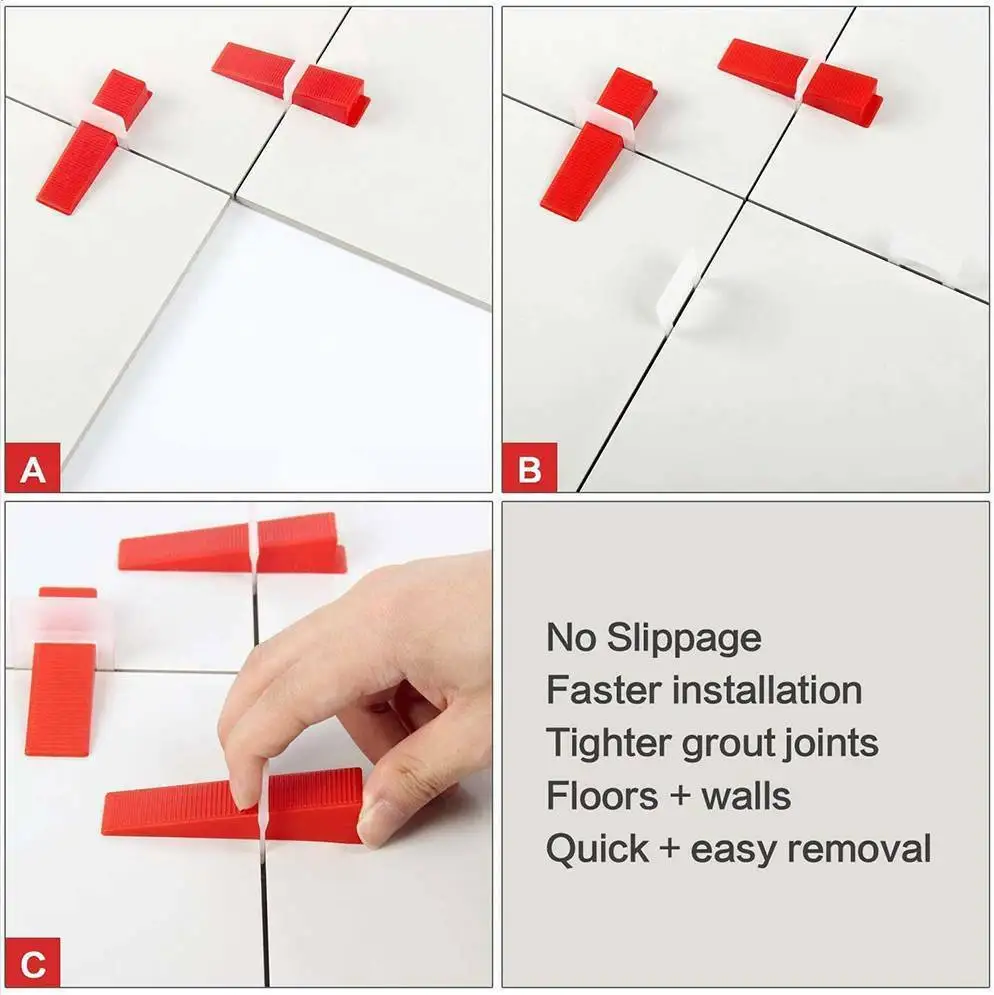 A

B

C

No Slippage
Faster installation
Tighter grout joints
Floors + walls
Quick + easy removal