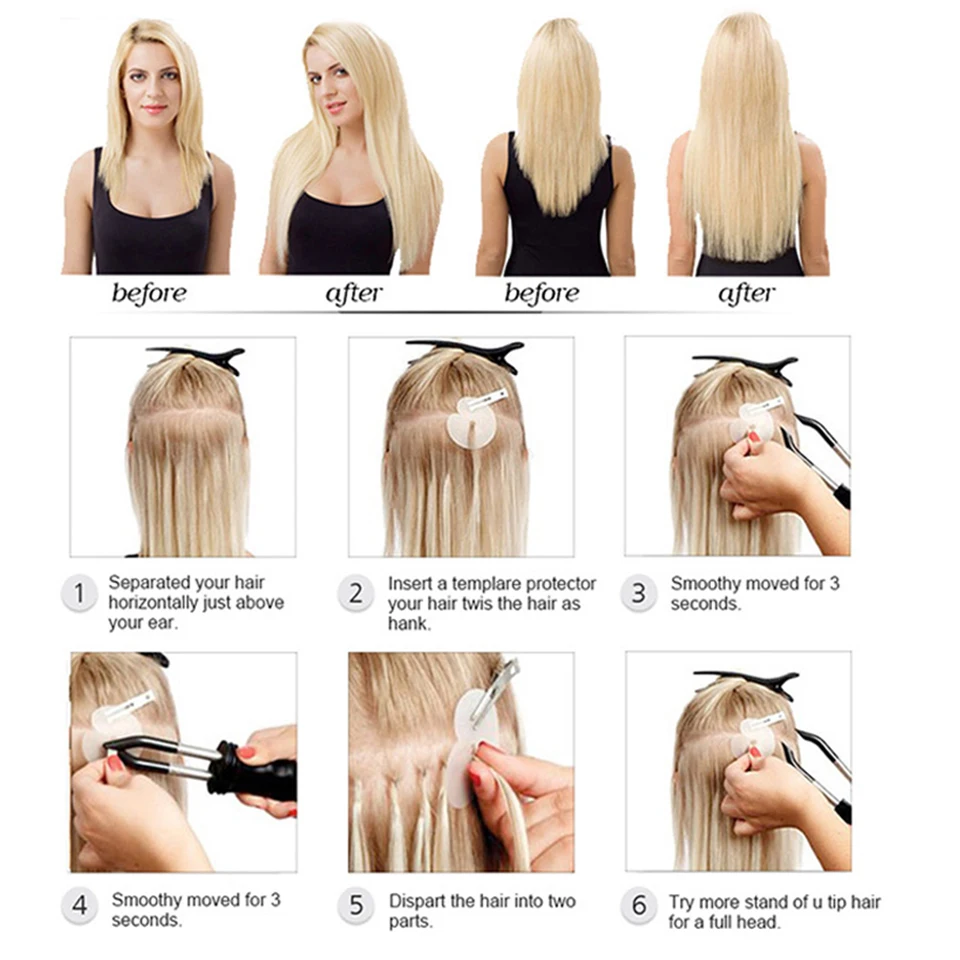 before after before after

1 Separated your hair horizontally just above your ear.

2 Insert a templare protector your hair twis the hair as hank.

3 Smoothy moved for 3 seconds.

4 Smoothy moved for 3 seconds.

5 Dispart the hair into two parts.

6 Try more stand of u tip hair for a full head.