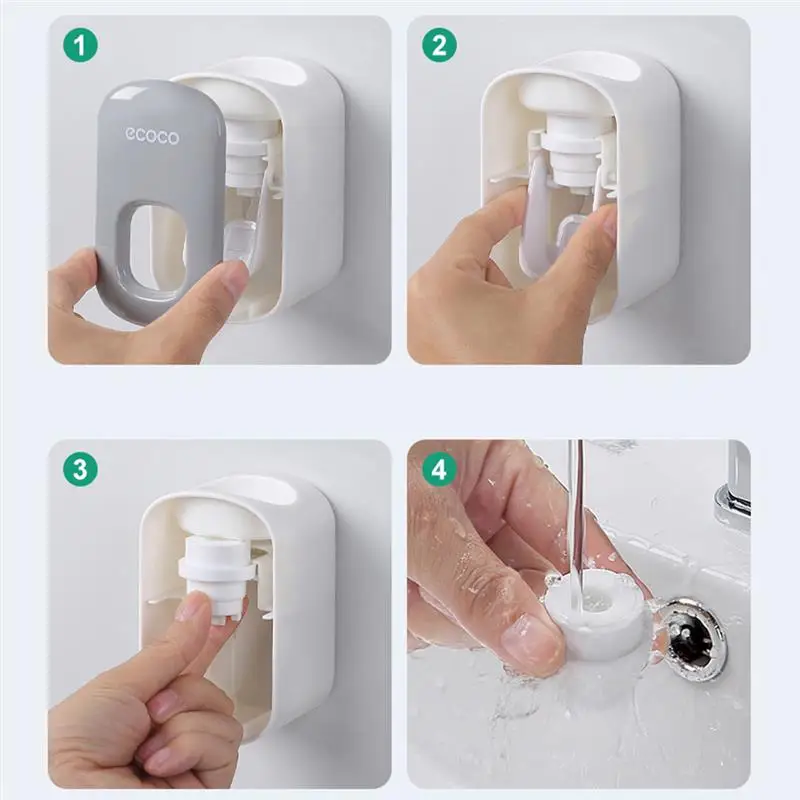 1

ecoco

2

3

4