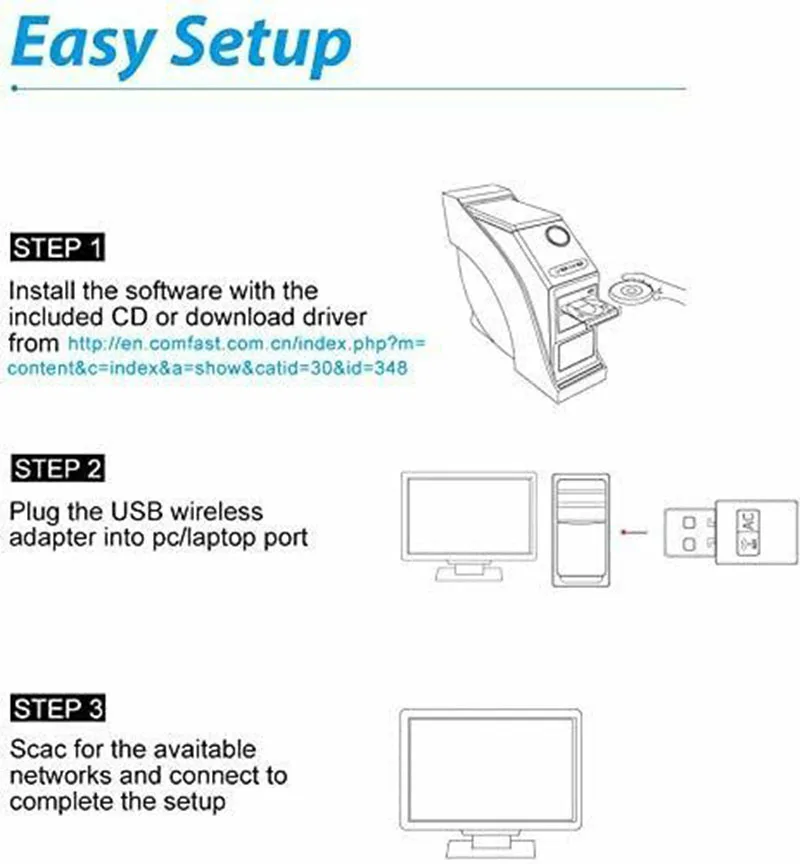 Easy Setup

STEP 1

Install the software with the included CD or download driver from http://en.comfast.com.cn/index.php?m=content&c=index&a=show&catid=30&id=348

STEP 2

Plug the USB wireless adapter into pc/laptop port

AC

STEP 3

Scac for the avaitable networks and connect to complete the setup