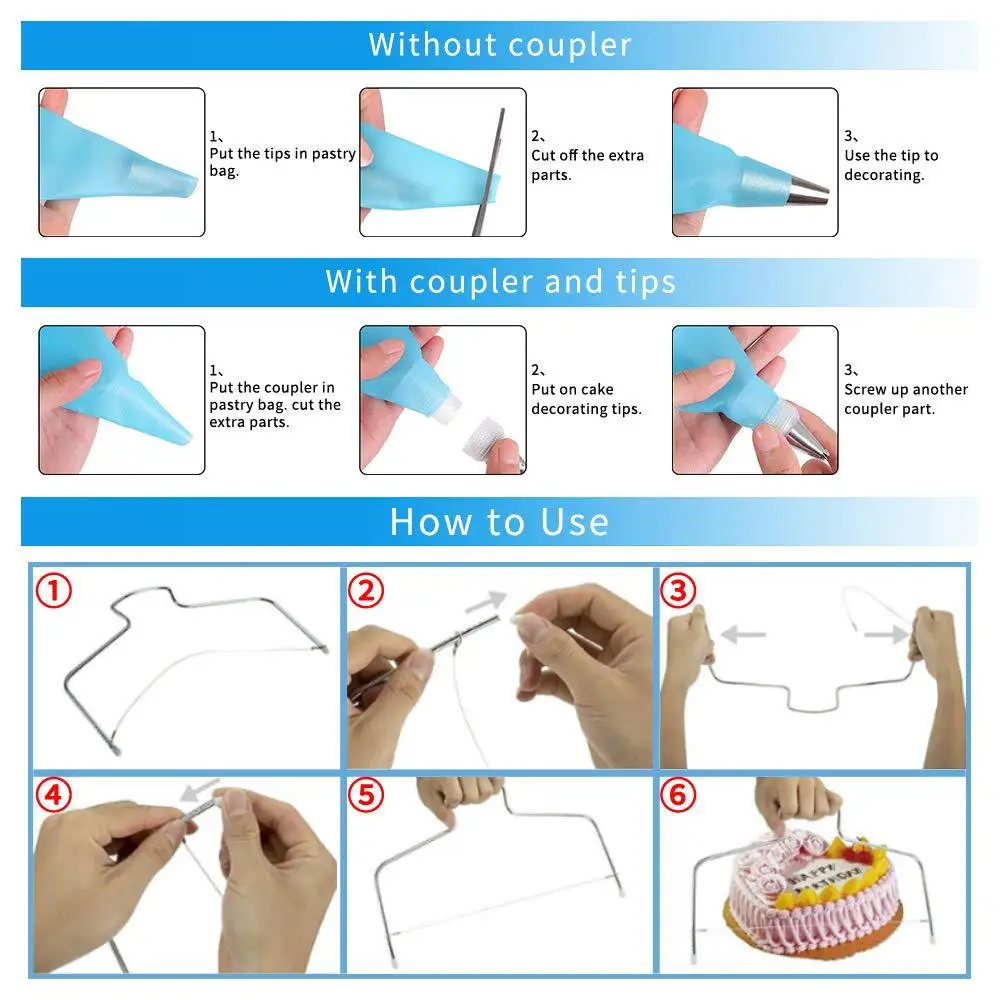 Without coupler

1、
Put the tips in pastry bag.

2、
Cut off the extra parts.

3、
Use the tip to decorating.

With coupler and tips

1、
Put the coupler in pastry bag. cut the extra parts.

2、
Put on cake decorating tips.

3、
Screw up another coupler part.

How to Use

①

②

③

④

⑤

⑥

HAPPY BIRTHDAY