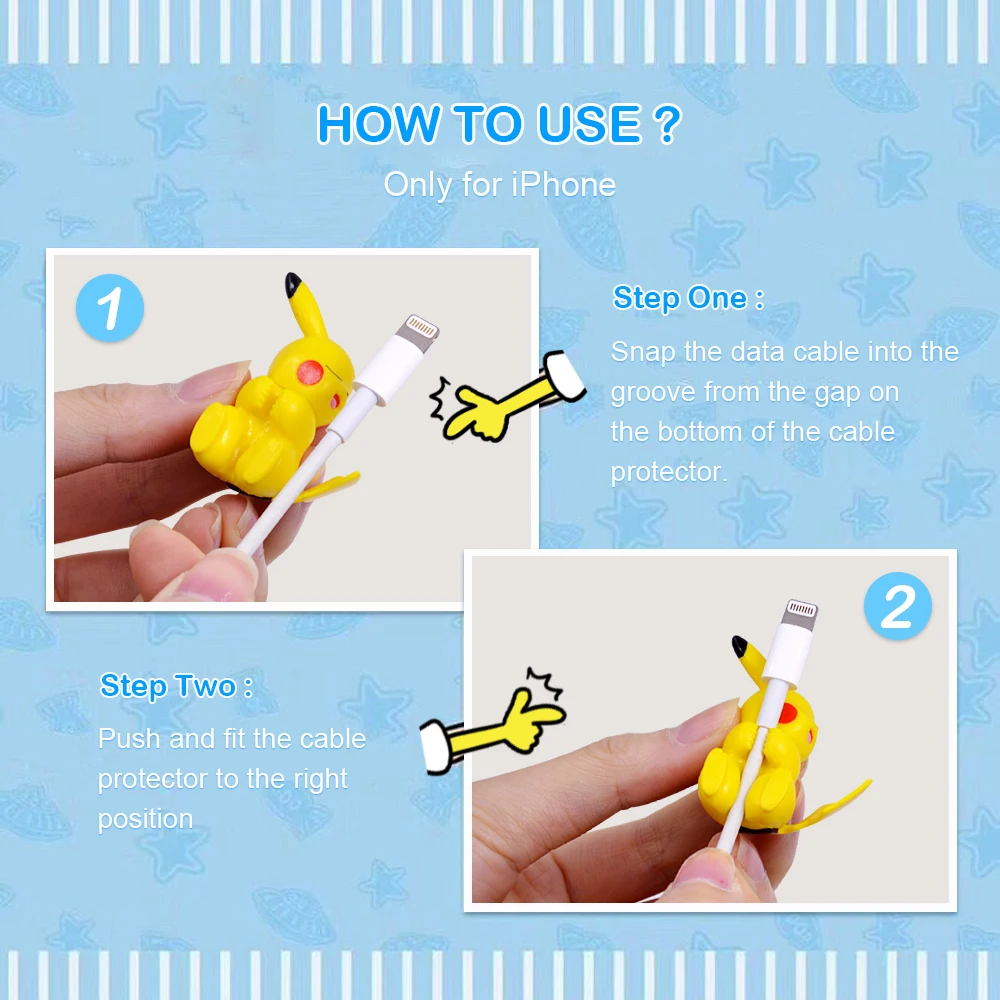 HOW TO USE ?
Only for iPhone

1

Step One :
Snap the data cable into the groove from the gap on the bottom of the cable protector.

2

Step Two :
Push and fit the cable protector to the right position