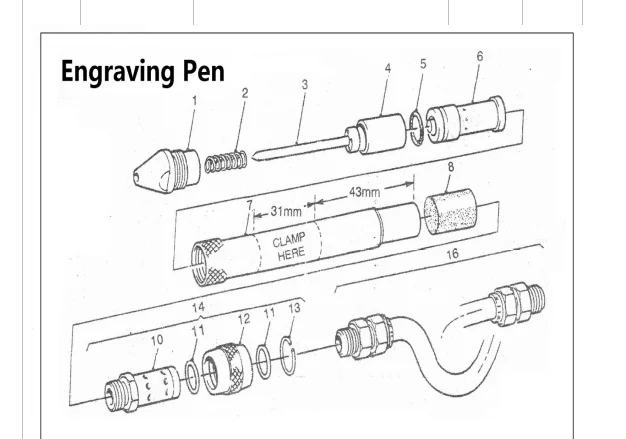 Engraving Pen

1
2
3
4
5
6

7
31mm
43mm
8
CLAMP HERE

16

14
10
11
12
11
13