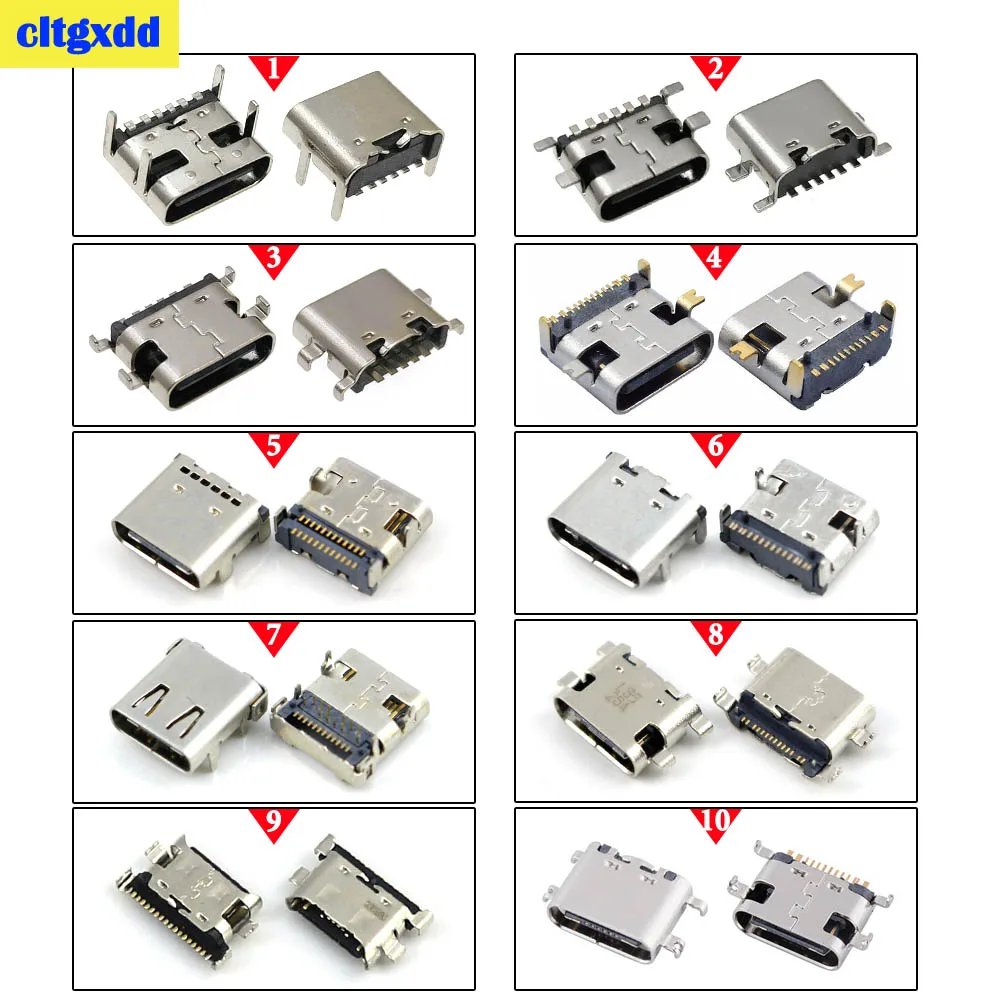 cltgxdd

1

2

3

4

5

6

7

8

9

10