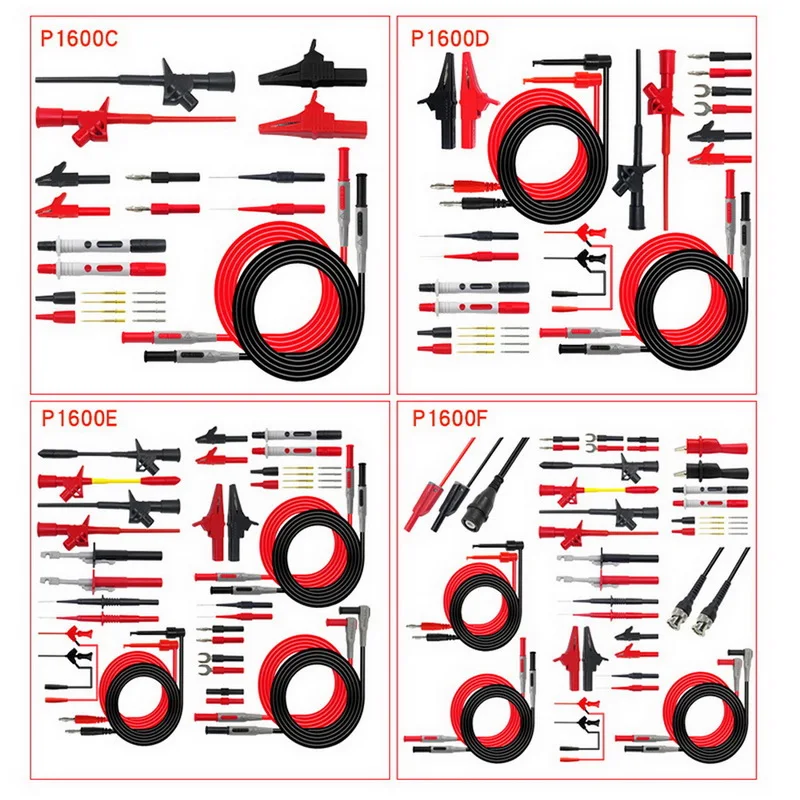 P1600C

P1600D

P1600E

P1600F