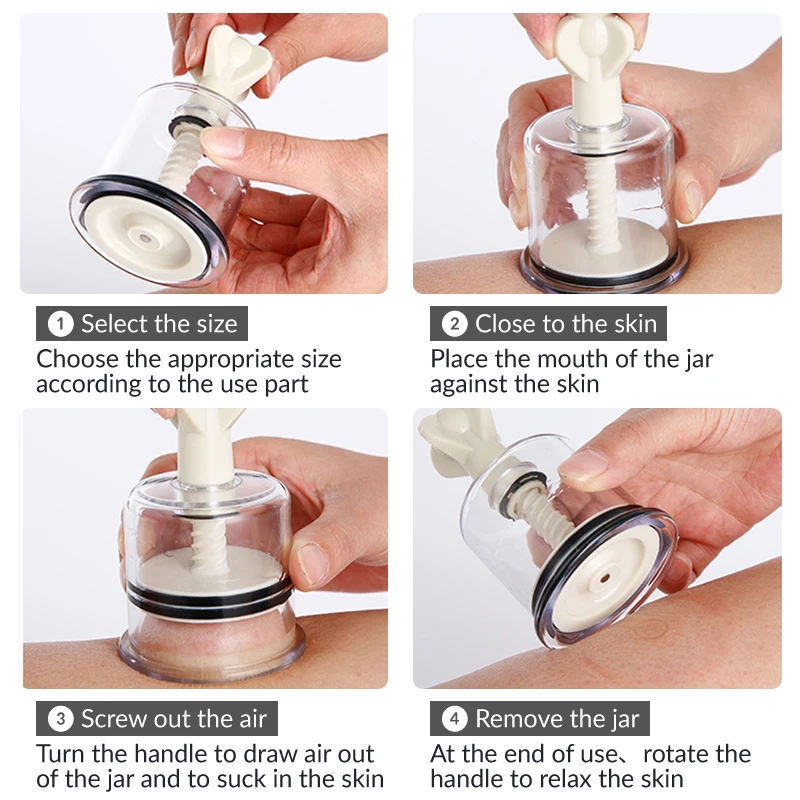 1 Select the size
Choose the appropriate size according to the use part

2 Close to the skin
Place the mouth of the jar against the skin

3 Screw out the air
Turn the handle to draw air out of the jar and to suck in the skin

4 Remove the jar
At the end of use、rotate the handle to relax the skin