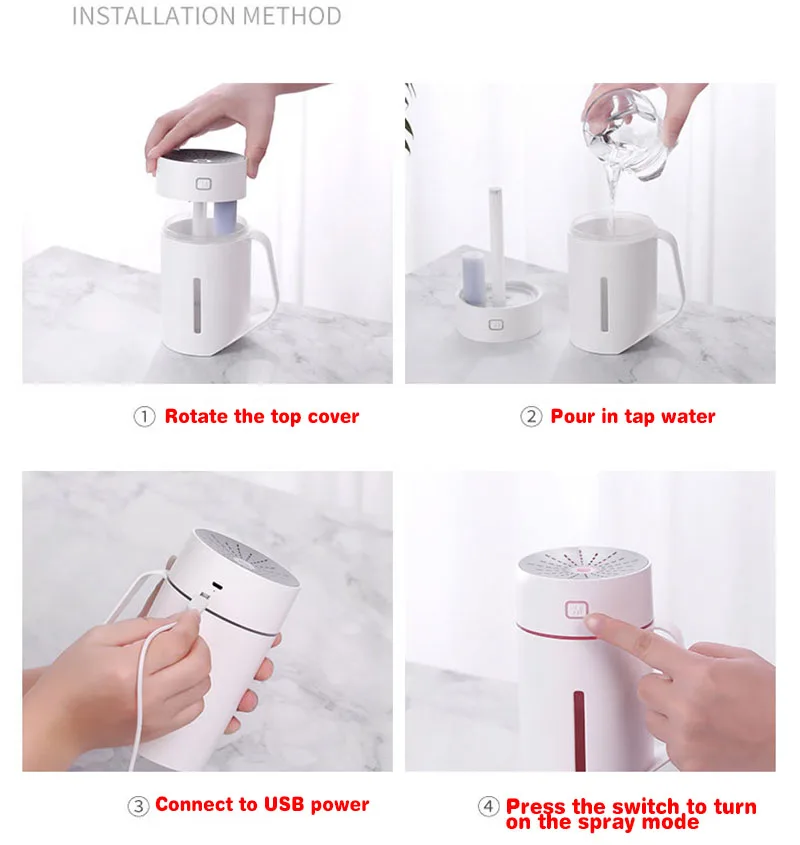 INSTALLATION METHOD

① Rotate the top cover

② Pour in tap water

③ Connect to USB power

④ Press the switch to turn on the spray mode